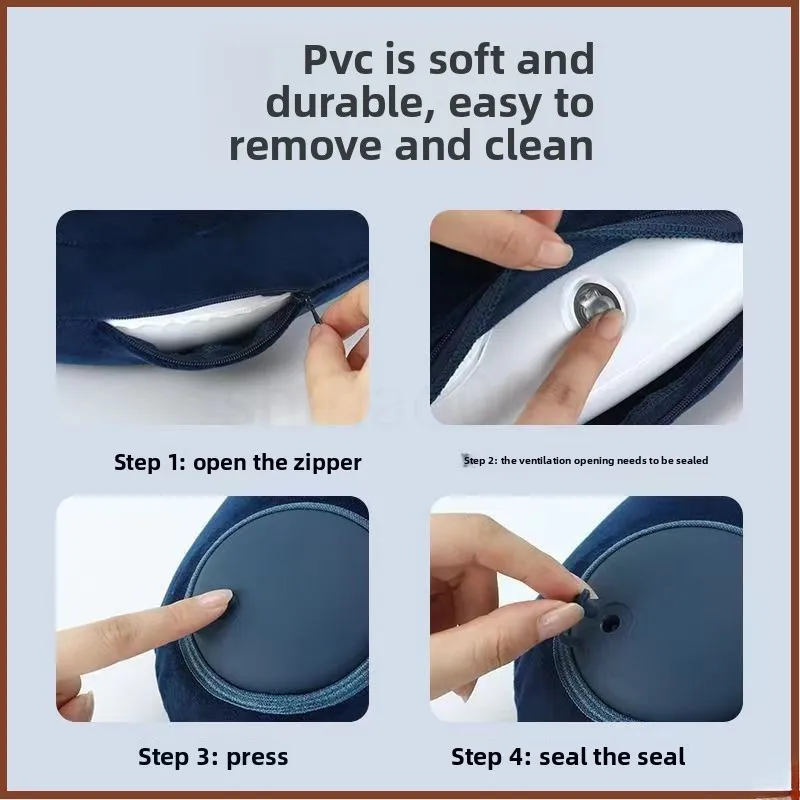 Pvc is soft and durable, easy to remove and clean

Step 1: open the zipper

Step 2: the ventilation opening needs to be sealed

Step 3: press

Step 4: seal the seal