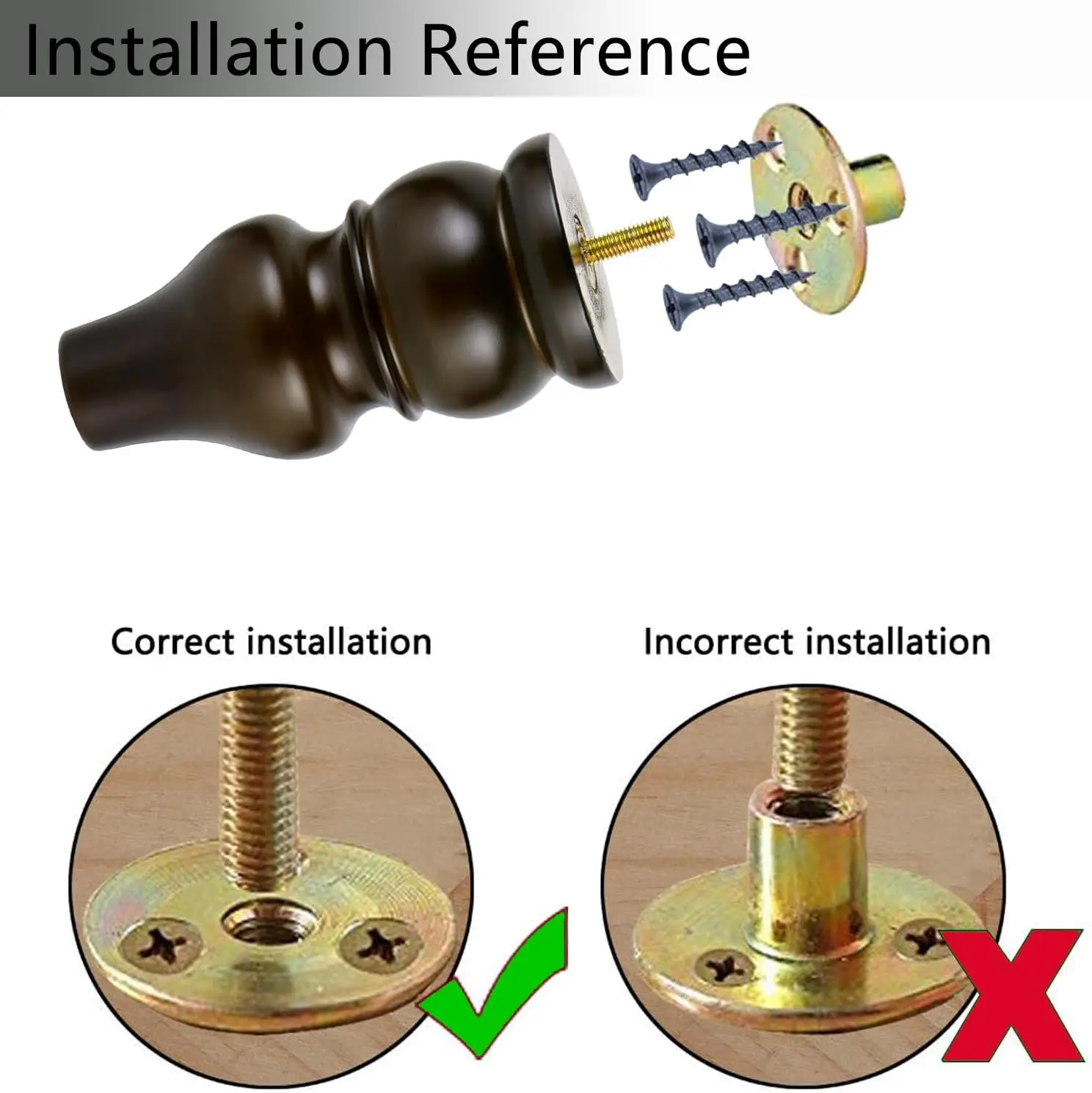 Installation Reference

Correct installation

Incorrect installation