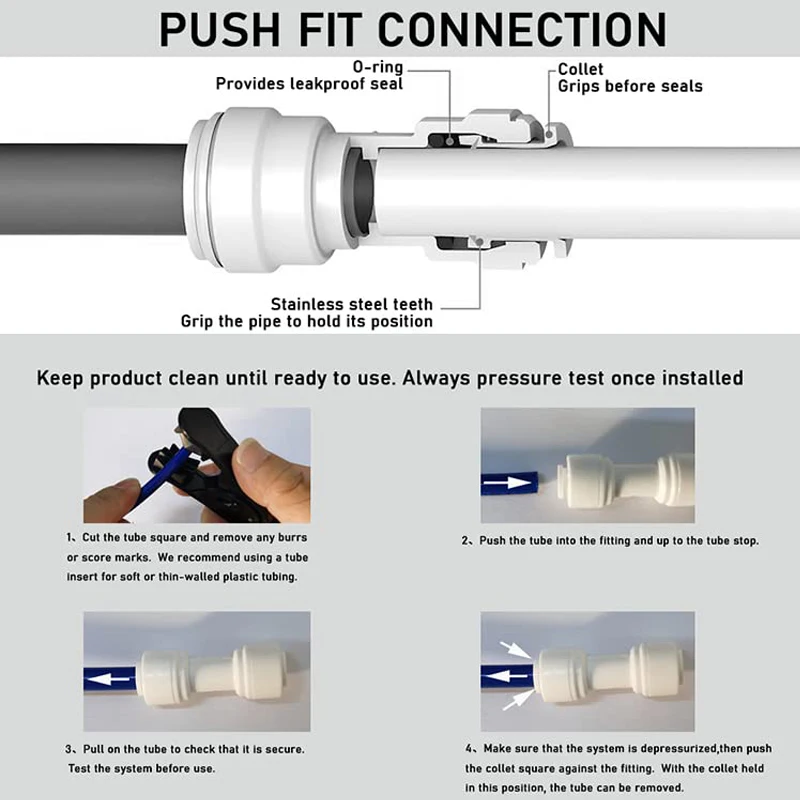 PUSH FIT CONNECTION

O-ring
Provides leakproof seal

Collet
Grips before seals

Stainless steel teeth
Grip the pipe to hold its position

Keep product clean until ready to use. Always pressure test once installed

1、Cut the tube square and remove any burrs or score marks. We recommend using a tube insert for soft or thin-walled plastic tubing.

2、Push the tube into the fitting and up to the tube stop.

3、Pull on the tube to check that it is secure. Test the system before use.

4、Make sure that the system is depressurized,then push the collet square against the fitting. With the collet held in this position, the tube can be removed.