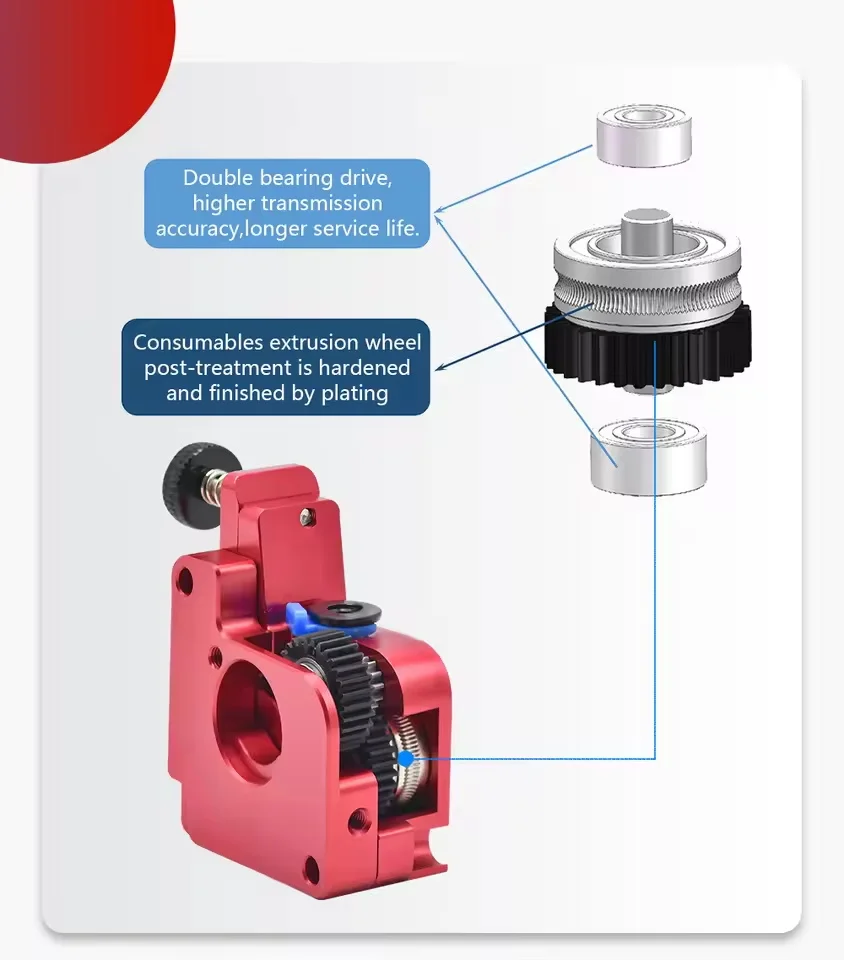 Double bearing drive, higher transmission accuracy,longer service life.

Consumables extrusion wheel post-treatment is hardened and finished by plating