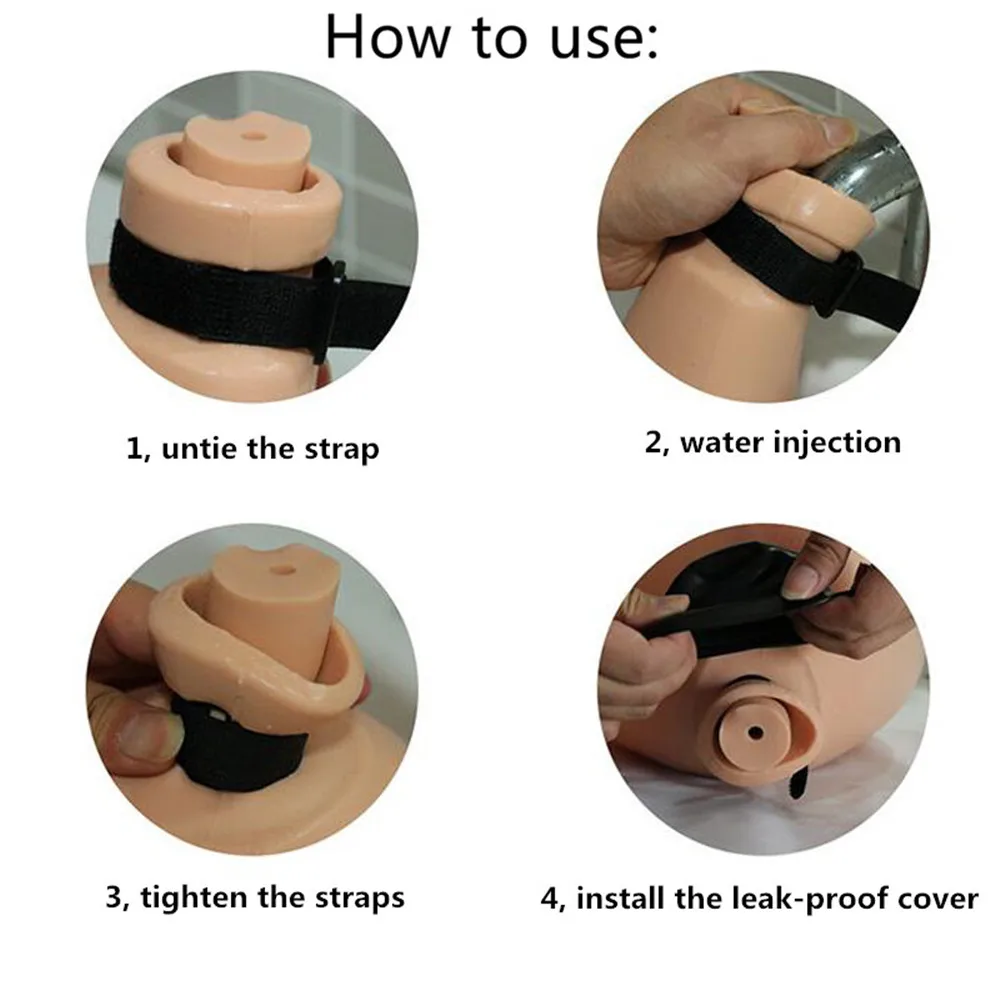 How to use:

1, untie the strap

2, water injection

3, tighten the straps

4, install the leak-proof cover