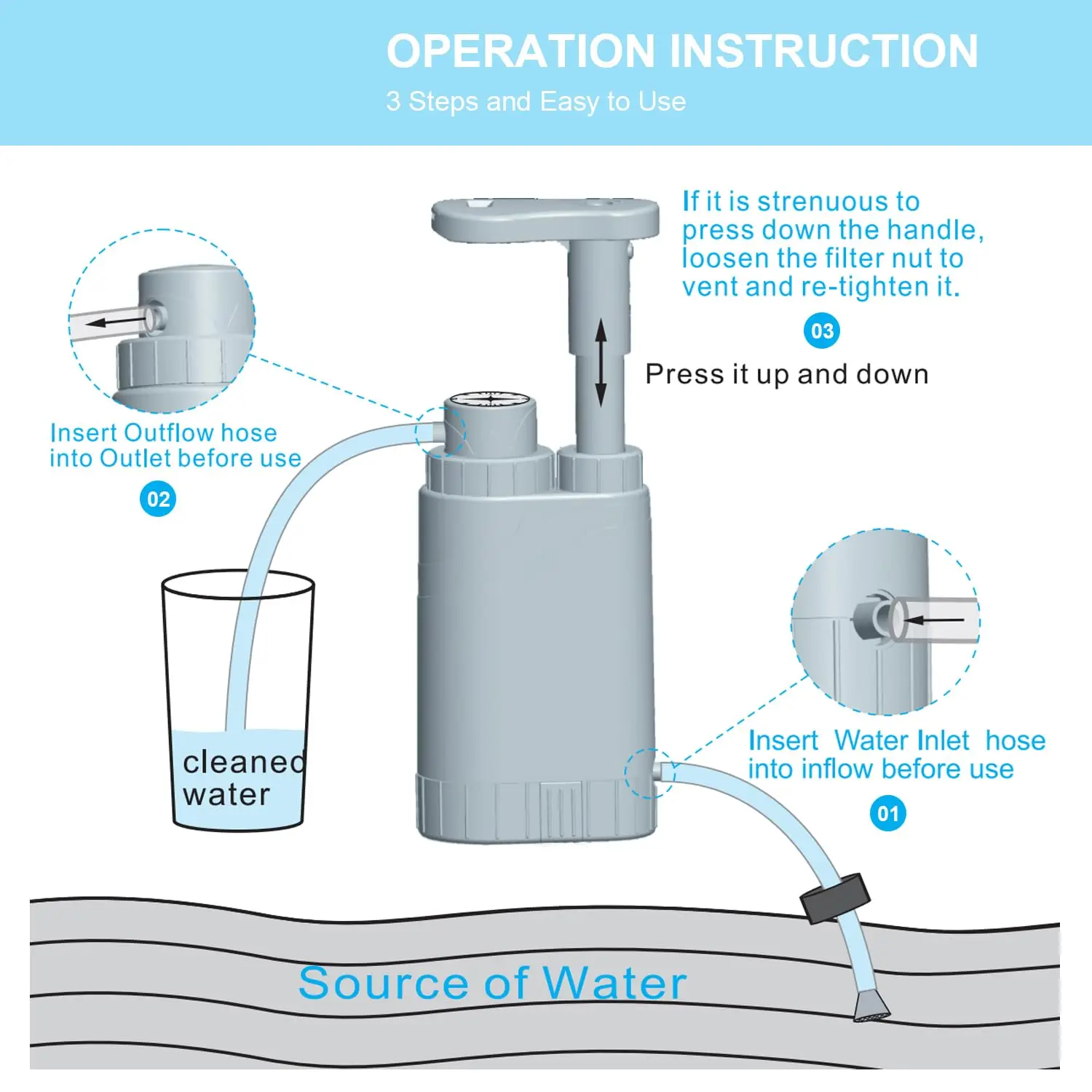 OPERATION INSTRUCTION
3 Steps and Easy to Use

If it is strenuous to press down the handle, loosen the filter nut to vent and re-tighten it.

03

Press it up and down

Insert Outflow hose into Outlet before use

02

cleaned water

Insert Water Inlet hose into inflow before use

01

Source of Water