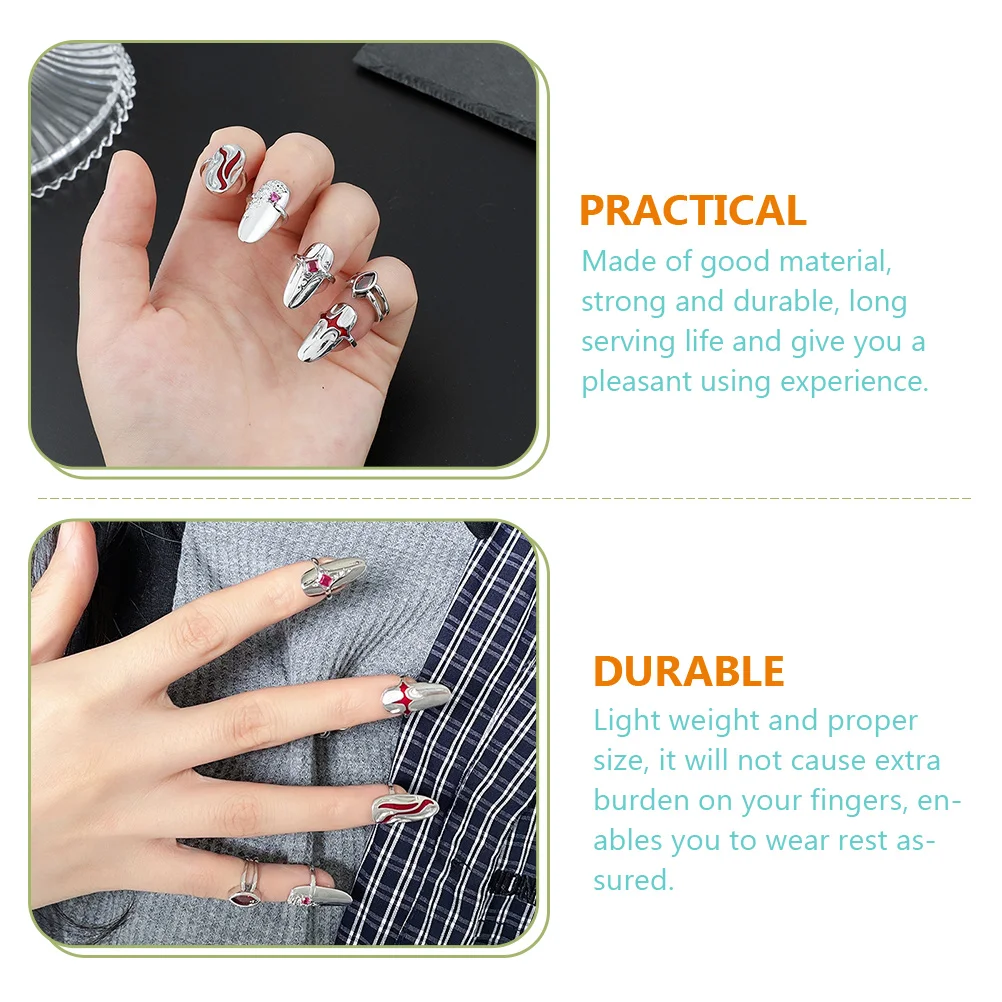 PRACTICAL
Made of good material, strong and durable, long serving life and give you a pleasant using experience.

DURABLE
Light weight and proper size, it will not cause extra burden on your fingers, enables you to wear rest assured.