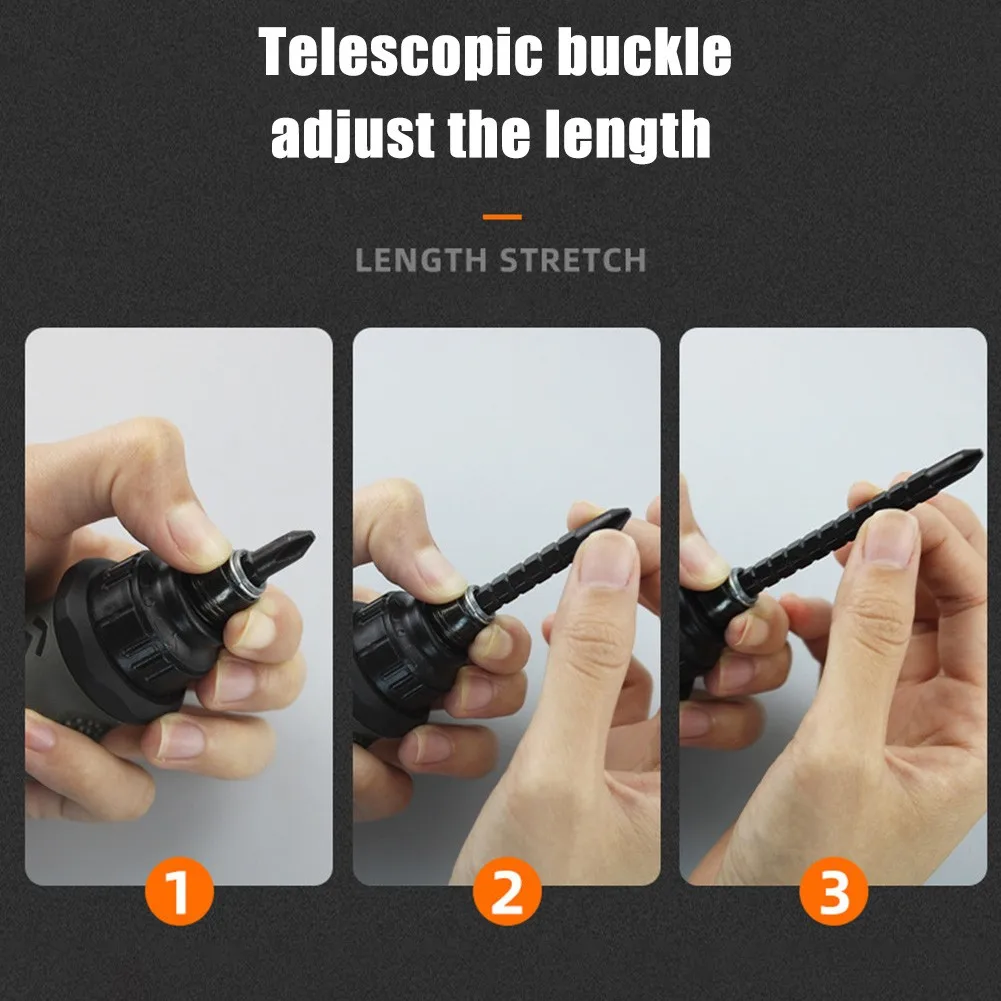 Telescopic buckle adjust the length

LENGTH STRETCH

1

2

3