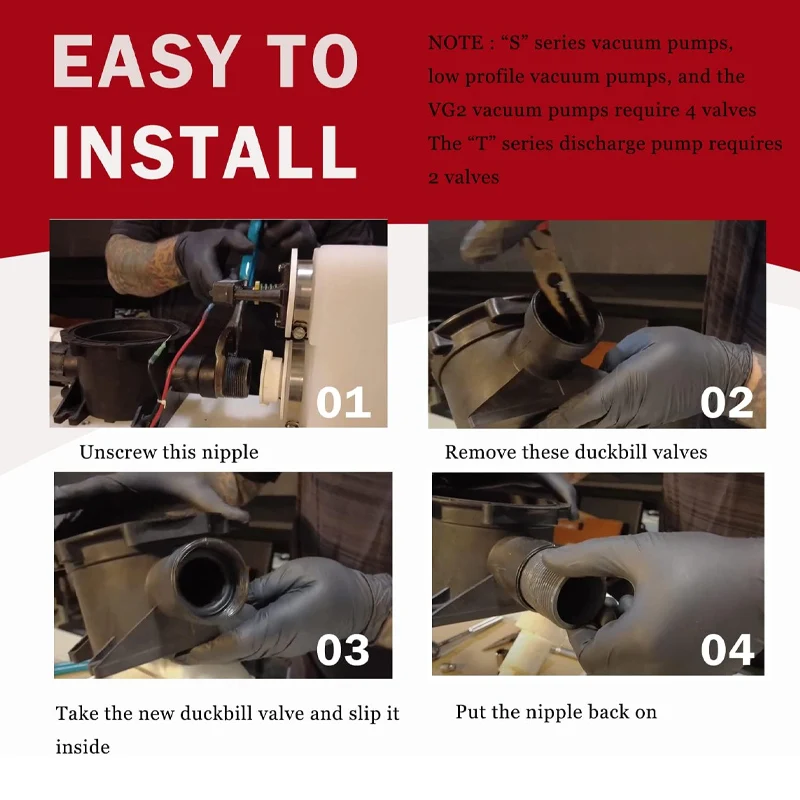 EASY TO INSTALL

NOTE : “S” series vacuum pumps, low profile vacuum pumps, and the VG2 vacuum pumps require 4 valves The “T” series discharge pump requires 2 valves

01

Unscrew this nipple

02

Remove these duckbill valves

03

Take the new duckbill valve and slip it inside

04

Put the nipple back on