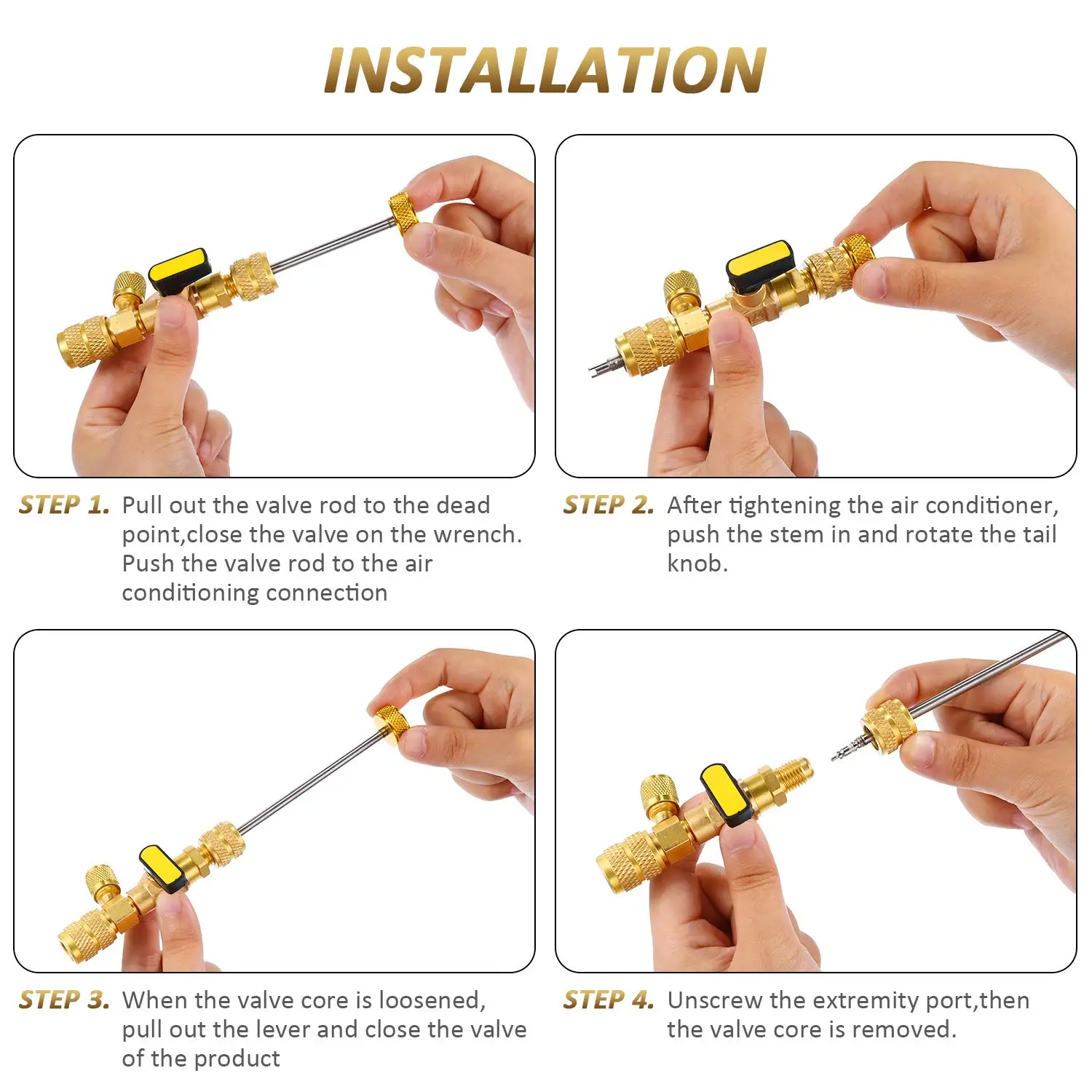 INSTALLATION

STEP 1. Pull out the valve rod to the dead point,close the valve on the wrench. Push the valve rod to the air conditioning connection

STEP 2. After tightening the air conditioner, push the stem in and rotate the tail knob.

STEP 3. When the valve core is loosened, pull out the lever and close the valve of the product

STEP 4. Unscrew the extremity port,then the valve core is removed.