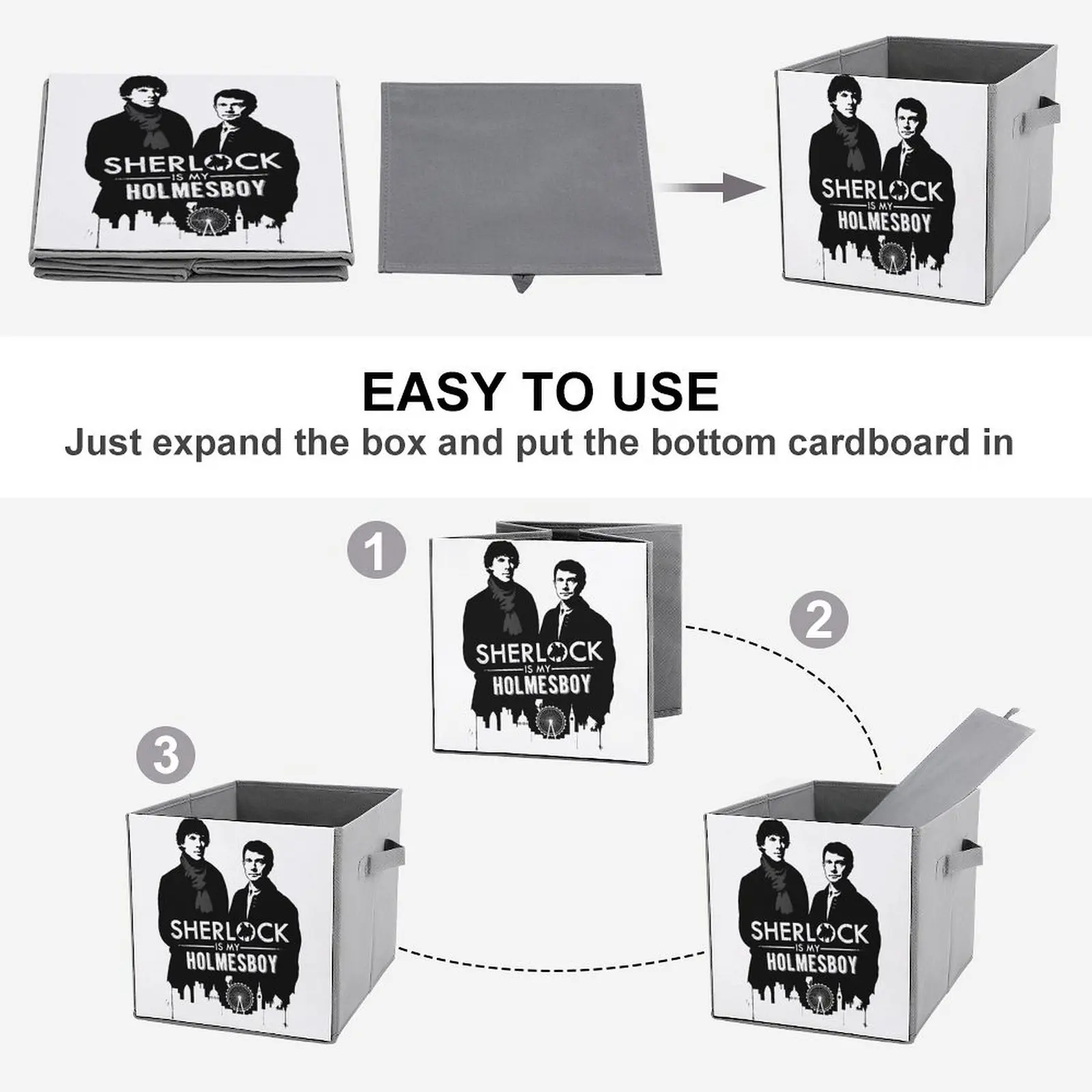 SHERLOCK IS MY HOLMESBOY

SHERLOCK IS MY HOLMESBOY

EASY TO USE

Just expand the box and put the bottom cardboard in

1

SHERLOCK IS MY HOLMESBOY

2

3

SHERLOCK IS MY HOLMESBOY

SHERLOCK IS MY HOLMESBOY