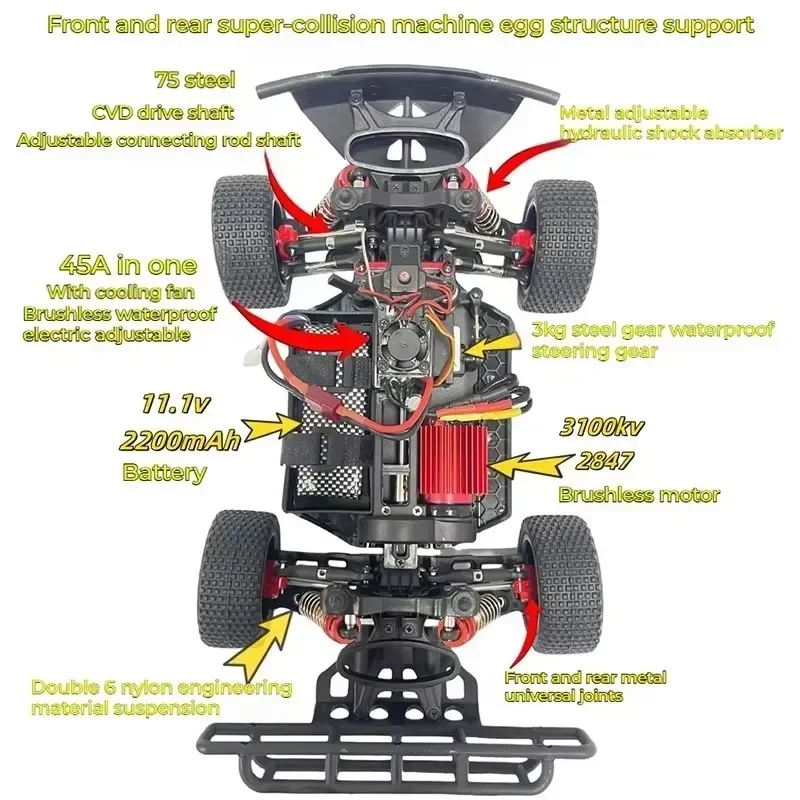 Front and rear super-collision machine egg structure support

75 steel
CVD drive shaft
Adjustable connecting rod shaft

Metal adjustable
hydraulic shock absorber

45A in one
With cooling fan
Brushless waterproof
electric adjustable

3kg steel gear waterproof
steering gear

11.1v
2200mAh
Battery

3100kv
2847
Brushless motor

Double 6 nylon engineering
material suspension

Front and rear metal
universal joints