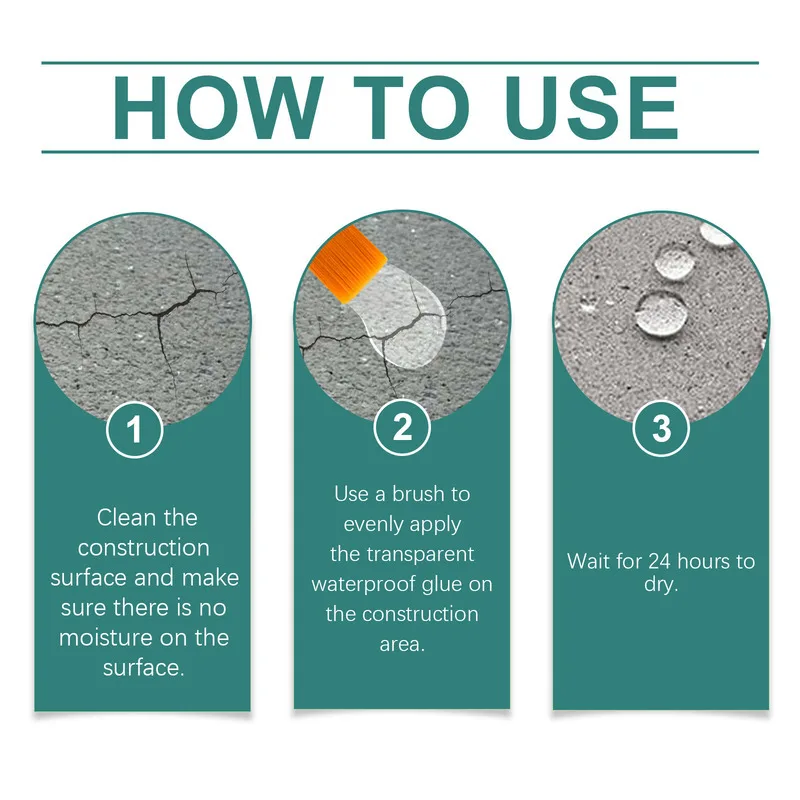 HOW TO USE

1

Clean the construction surface and make sure there is no moisture on the surface.

2

Use a brush to evenly apply the transparent waterproof glue on the construction area.

3

Wait for 24 hours to dry.