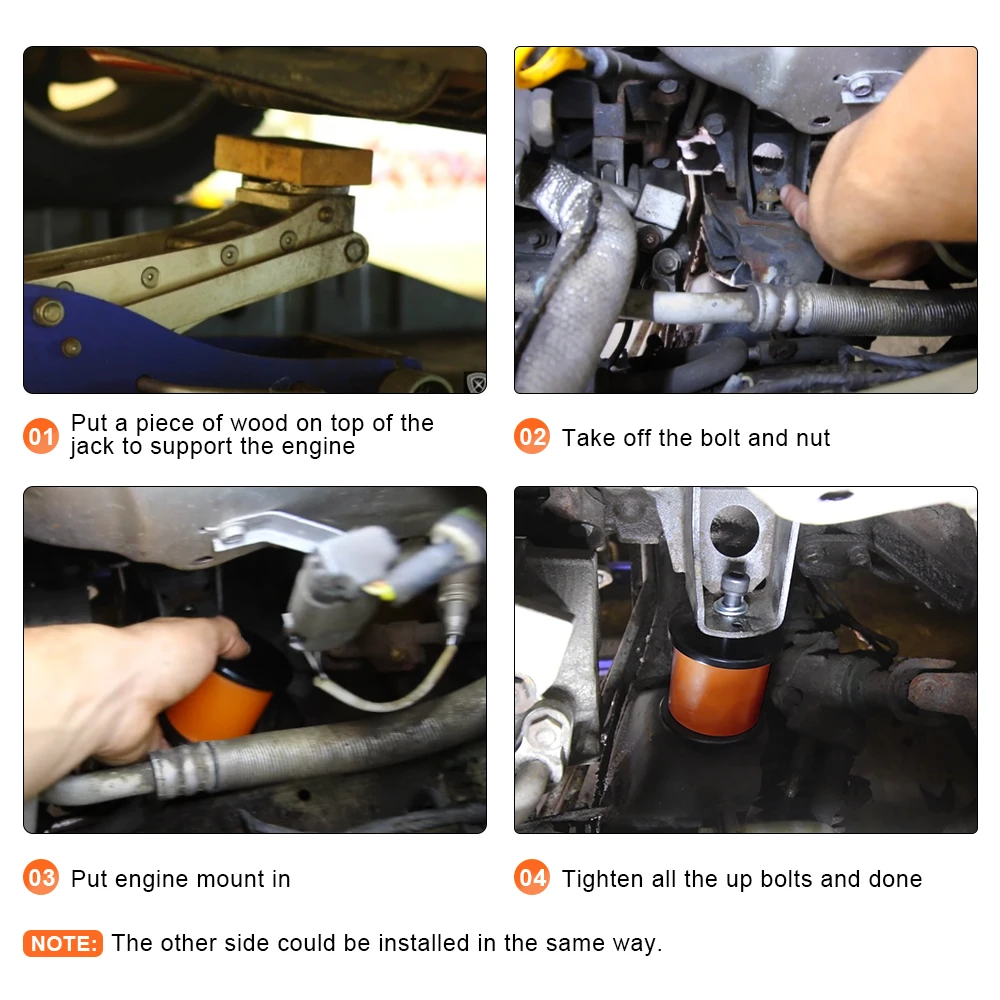 01 Put a piece of wood on top of the jack to support the engine

02 Take off the bolt and nut

03 Put engine mount in

04 Tighten all the up bolts and done

NOTE: The other side could be installed in the same way.