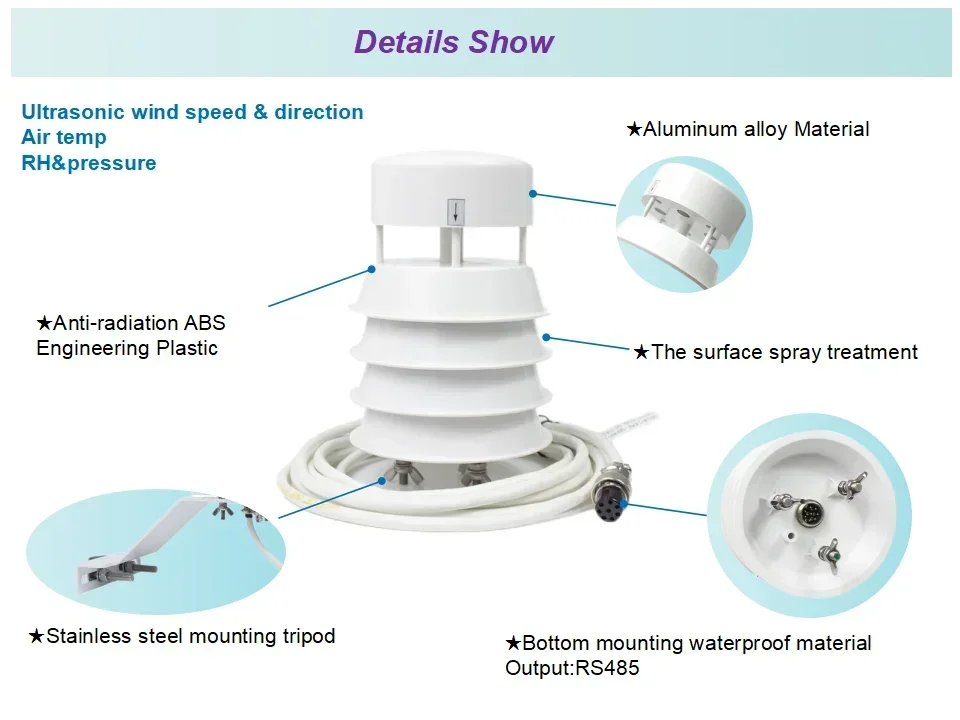 Details Show

Ultrasonic wind speed & direction
Air temp
RH&pressure

★Aluminum alloy Material

★Anti-radiation ABS
Engineering Plastic

★The surface spray treatment

★Stainless steel mounting tripod

★Bottom mounting waterproof material
Output:RS485