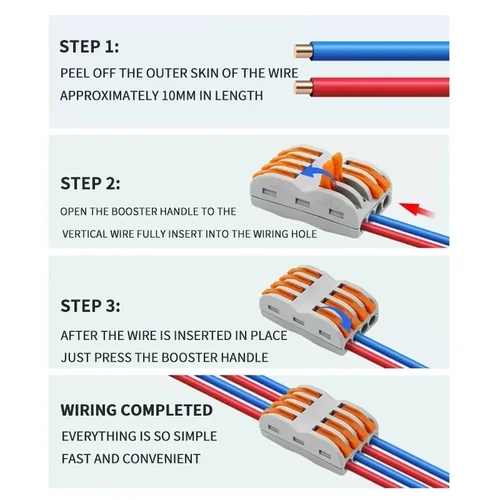 STEP 1:

PEEL OFF THE OUTER SKIN OF THE WIRE APPROXIMATELY 10MM IN LENGTH

STEP 2:

OPEN THE BOOSTER HANDLE TO THE VERTICAL WIRE FULLY INSERT INTO THE WIRING HOLE

STEP 3:

AFTER THE WIRE IS INSERTED IN PLACE JUST PRESS THE BOOSTER HANDLE

WIRING COMPLETED

EVERYTHING IS SO SIMPLE FAST AND CONVENIENT