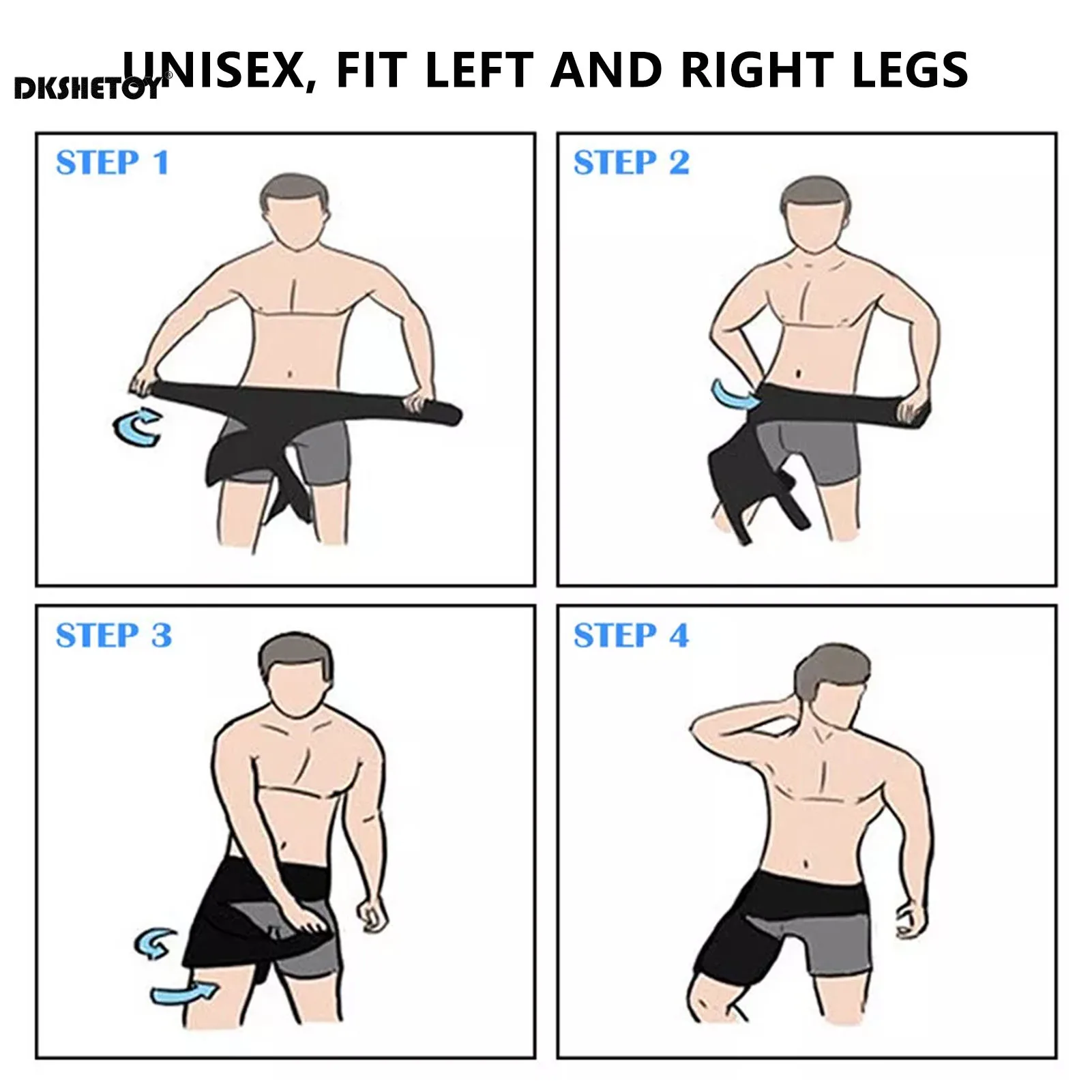 DKSHETOY®

UNISEX, FIT LEFT AND RIGHT LEGS

STEP 1

STEP 2

STEP 3

STEP 4