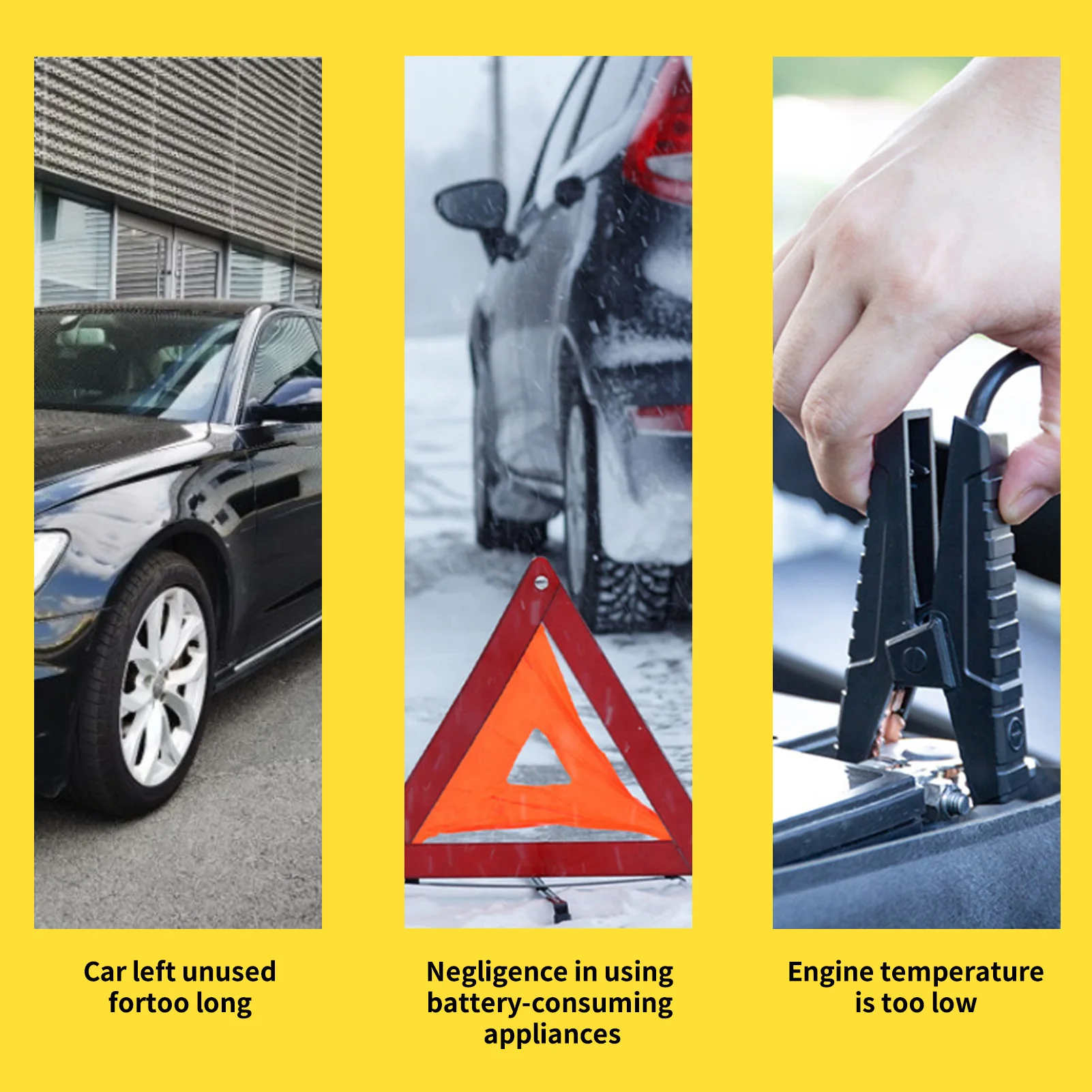 Car left unused fortoo long

Negligence in using battery-consuming appliances

Engine temperature is too low