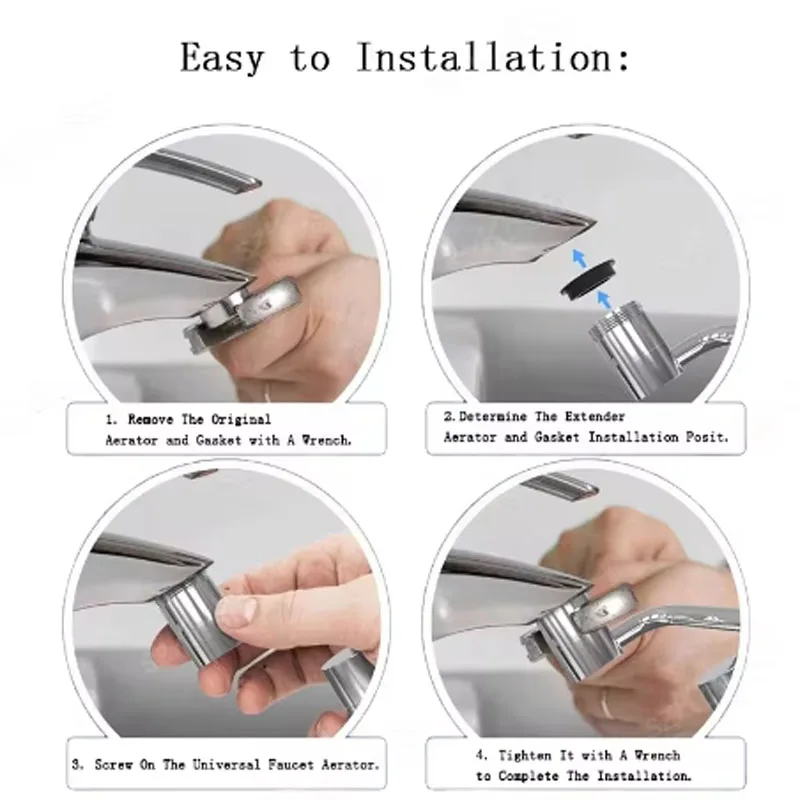 Easy to Installation:

1. Remove The Original Aerator and Gasket with A Wrench.

2. Determine The Extender Aerator and Gasket Installation Posit.

3. Screw On The Universal Faucet Aerator.

4. Tighten It with A Wrench to Complete The Installation.