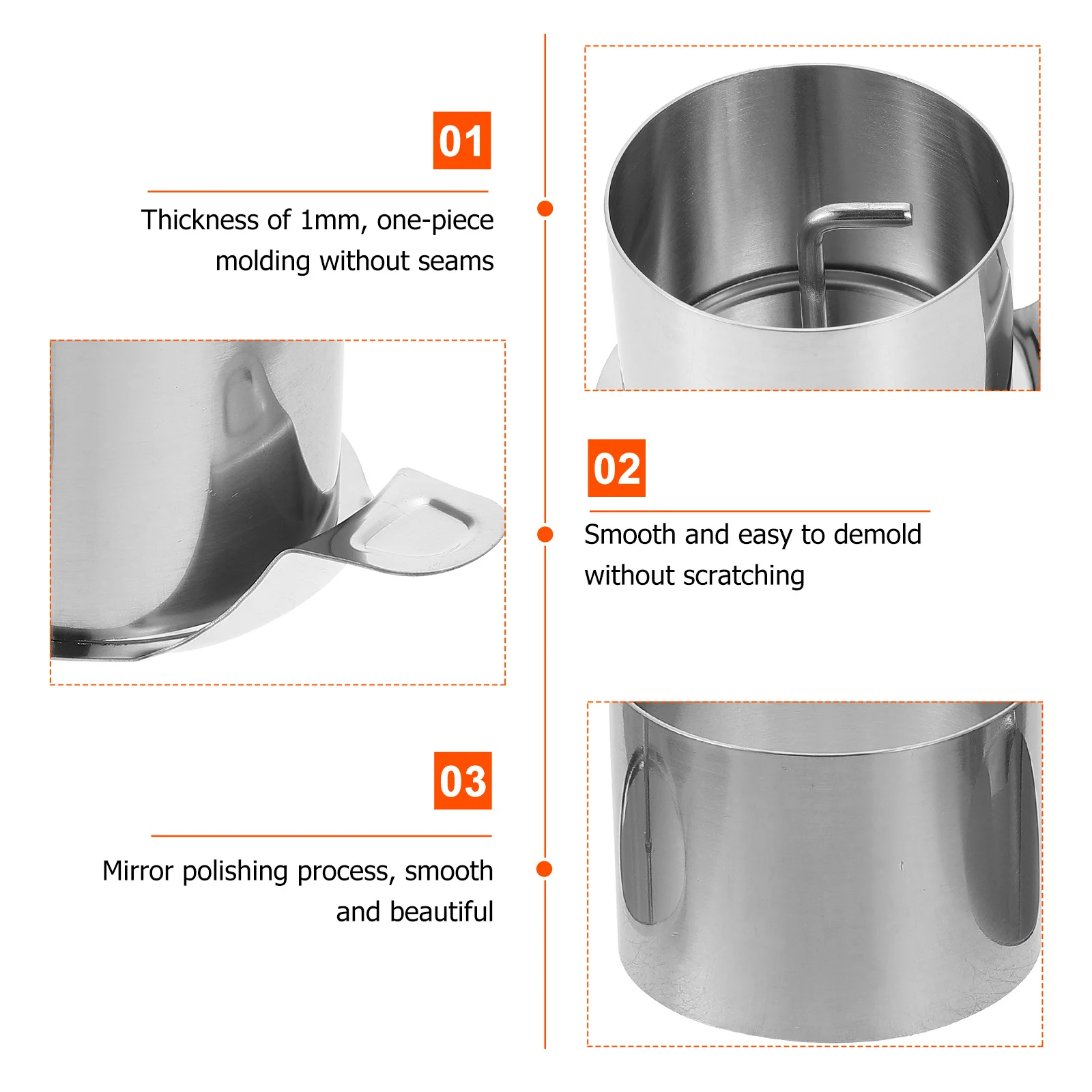 01

Thickness of 1mm, one-piece molding without seams

02

Smooth and easy to demold without scratching

03

Mirror polishing process, smooth and beautiful