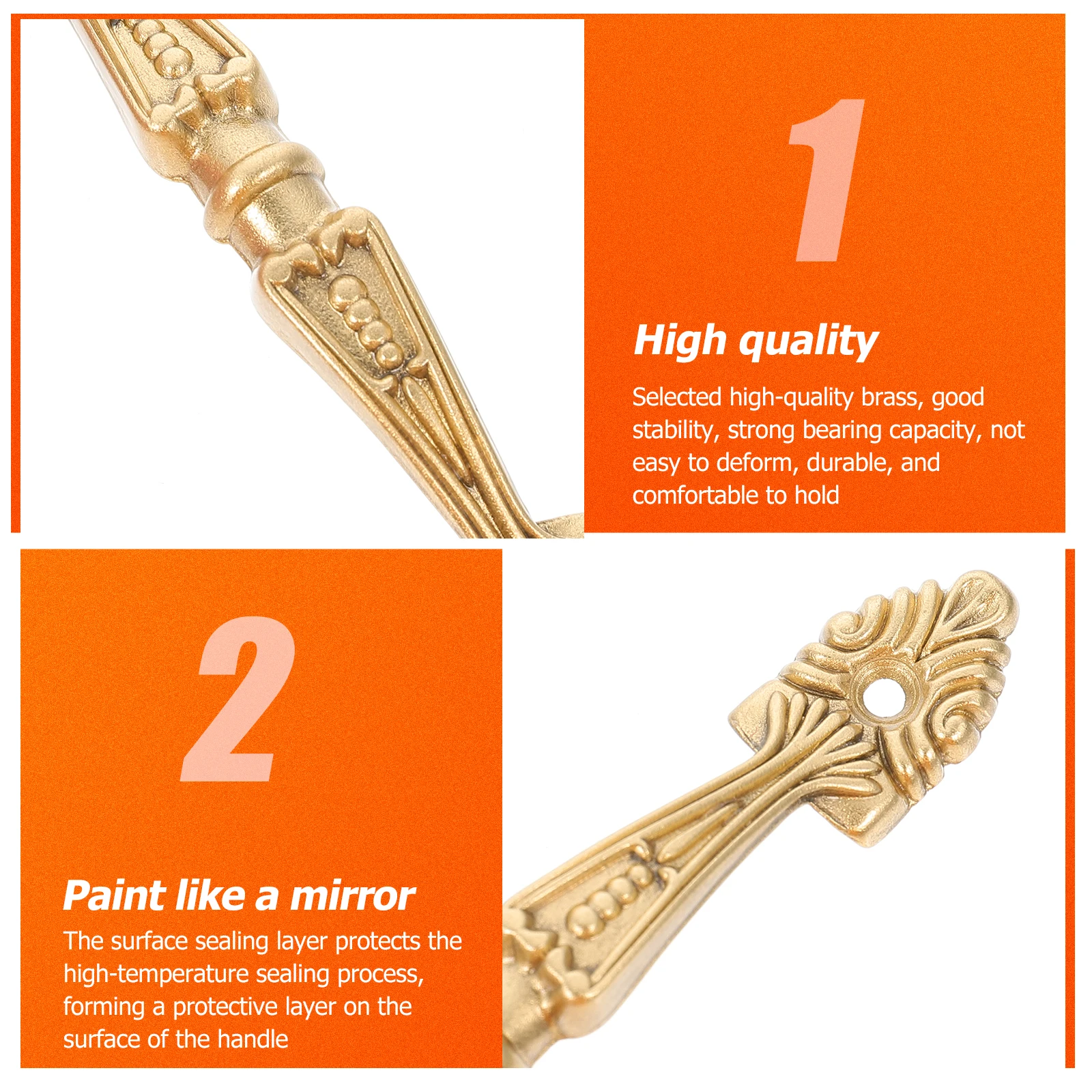 1

High quality

Selected high-quality brass, good stability, strong bearing capacity, not easy to deform, durable, and comfortable to hold

2

Paint like a mirror

The surface sealing layer protects the high-temperature sealing process, forming a protective layer on the surface of the handle