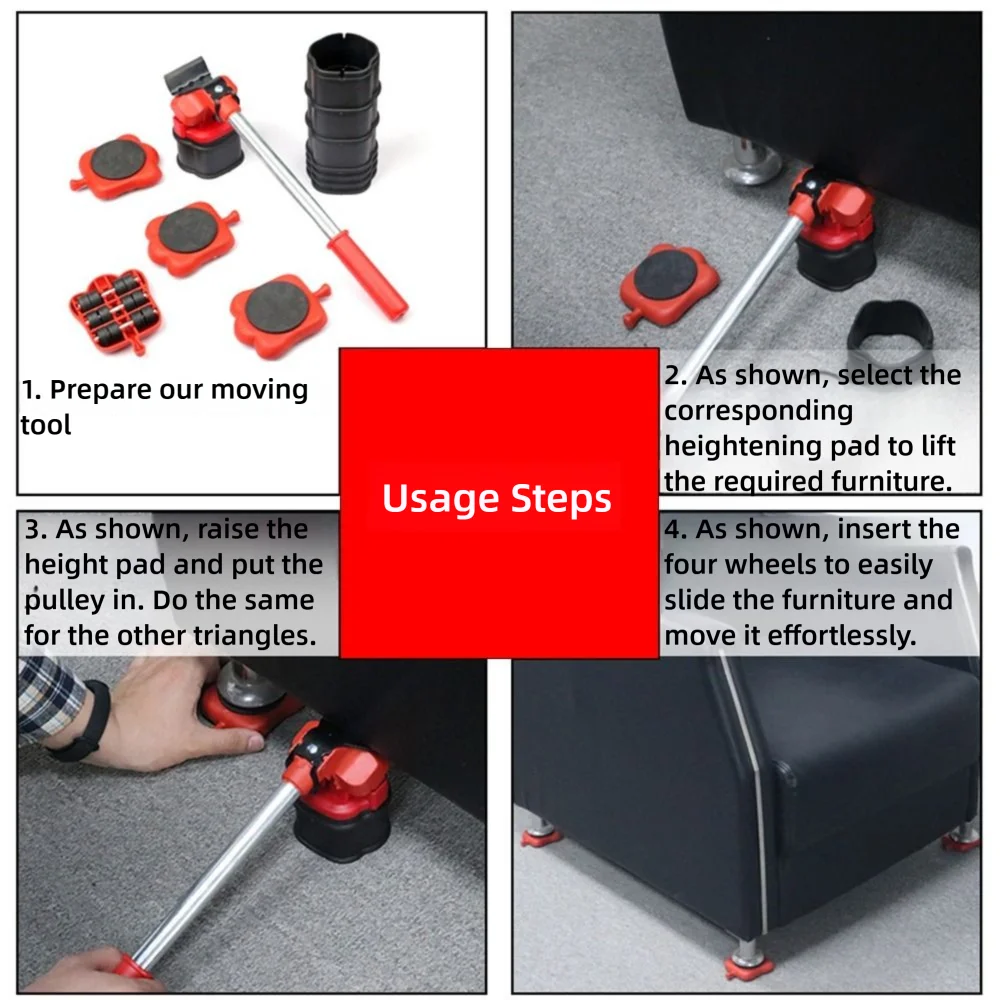 1. Prepare our moving tool

2. As shown, select the corresponding heightening pad to lift the required furniture.

Usage Steps

3. As shown, raise the height pad and put the pulley in. Do the same for the other triangles.

4. As shown, insert the four wheels to easily slide the furniture and move it effortlessly.