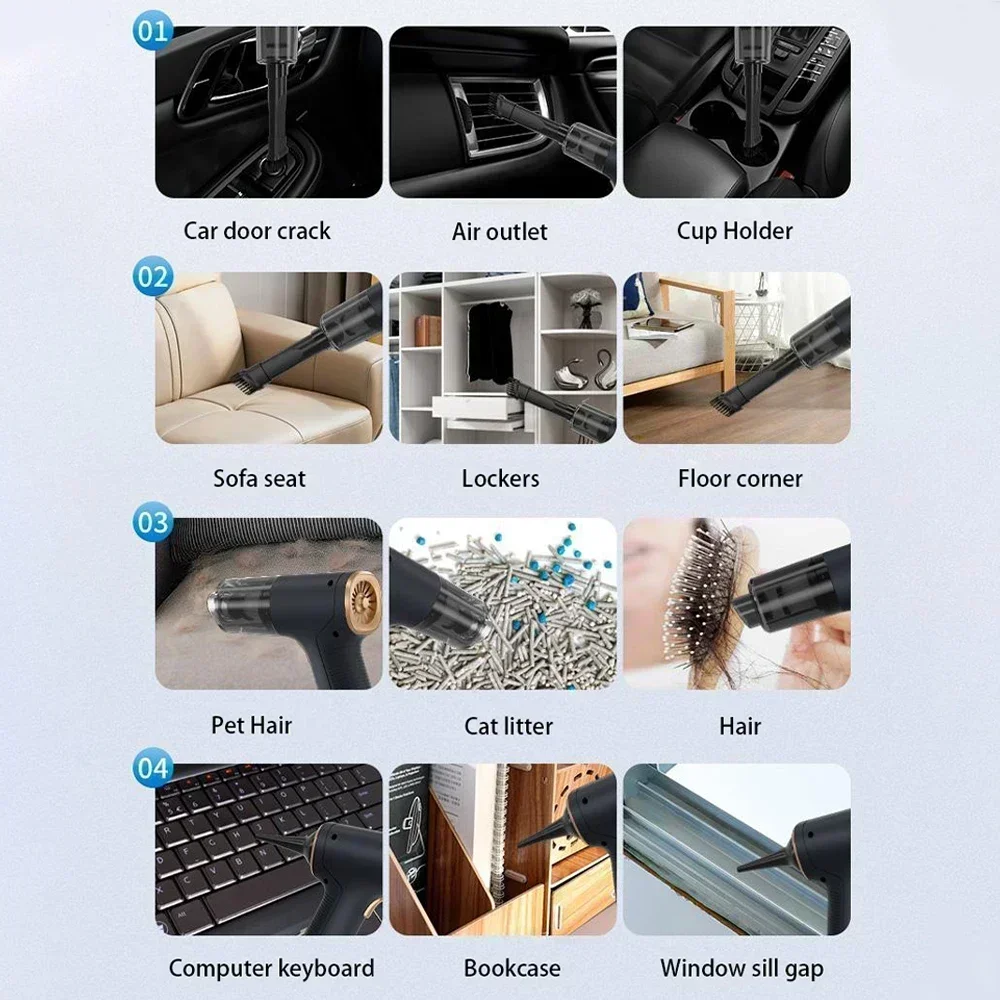 01
Car door crack
Air outlet
Cup Holder

02
Sofa seat
Lockers
Floor corner

03
Pet Hair
Cat litter
Hair

04
Computer keyboard
Bookcase
Window sill gap