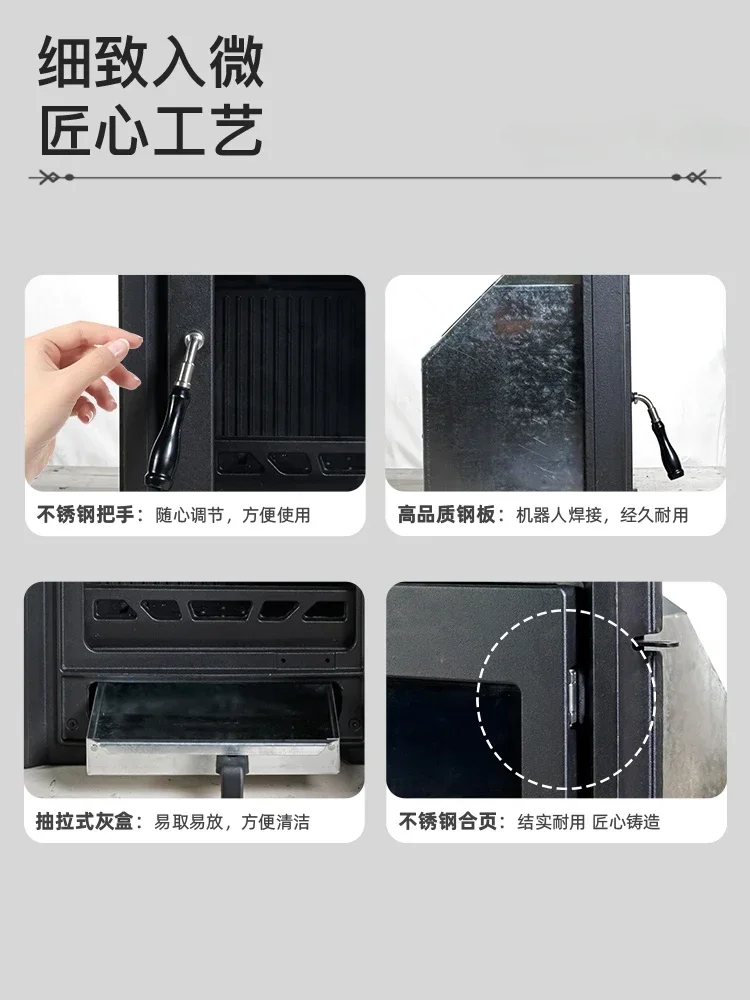 细致入微
匠心工艺

不锈钢把手：随心调节，方便使用

高品质钢板：机器人焊接，经久耐用

抽拉式灰盒：易取易放，方便清洁

不锈钢合页：结实耐用 匠心铸造