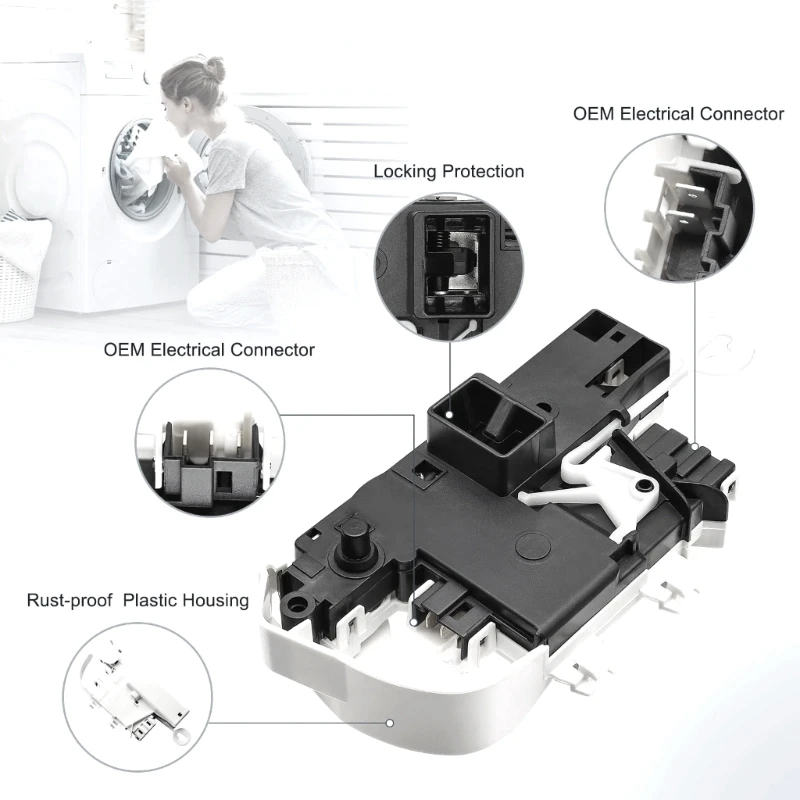 OEM Electrical Connector

Locking Protection

OEM Electrical Connector

Rust-proof Plastic Housing