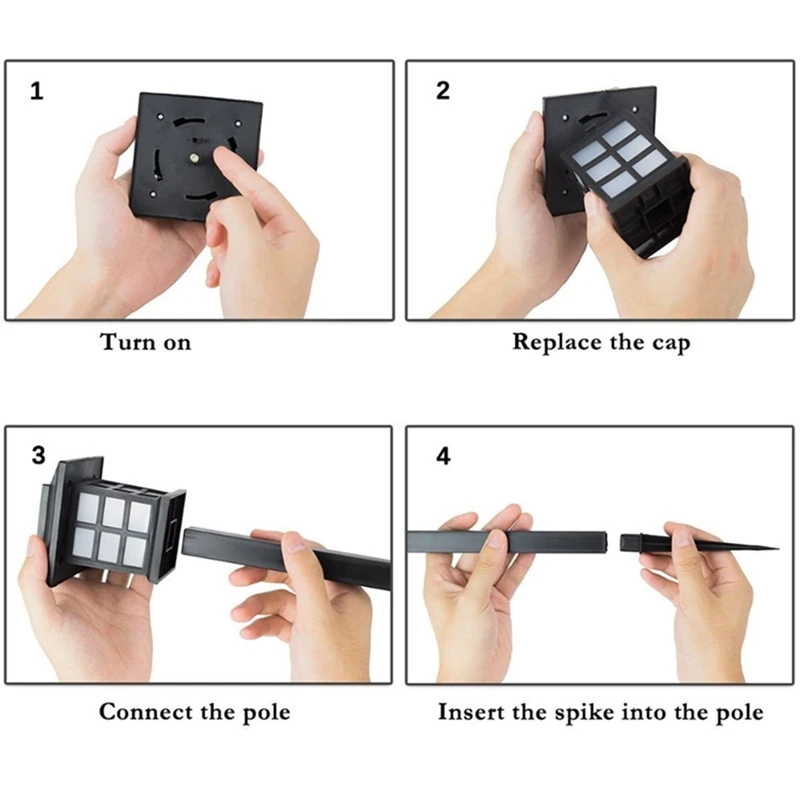 1

Turn on

2

Replace the cap

3

Connect the pole

4

Insert the spike into the pole