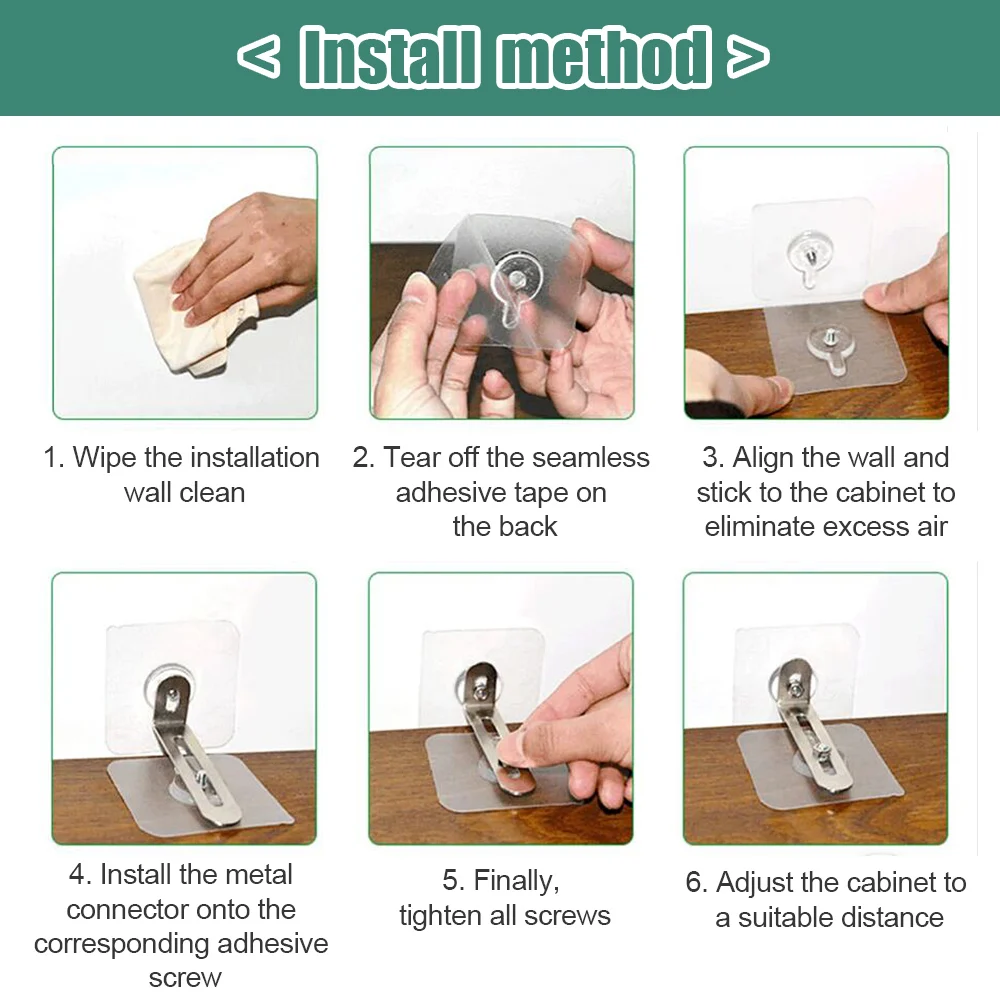 < Install method >

1. Wipe the installation wall clean

2. Tear off the seamless adhesive tape on the back

3. Align the wall and stick to the cabinet to eliminate excess air

4. Install the metal connector onto the corresponding adhesive screw

5. Finally, tighten all screws

6. Adjust the cabinet to a suitable distance