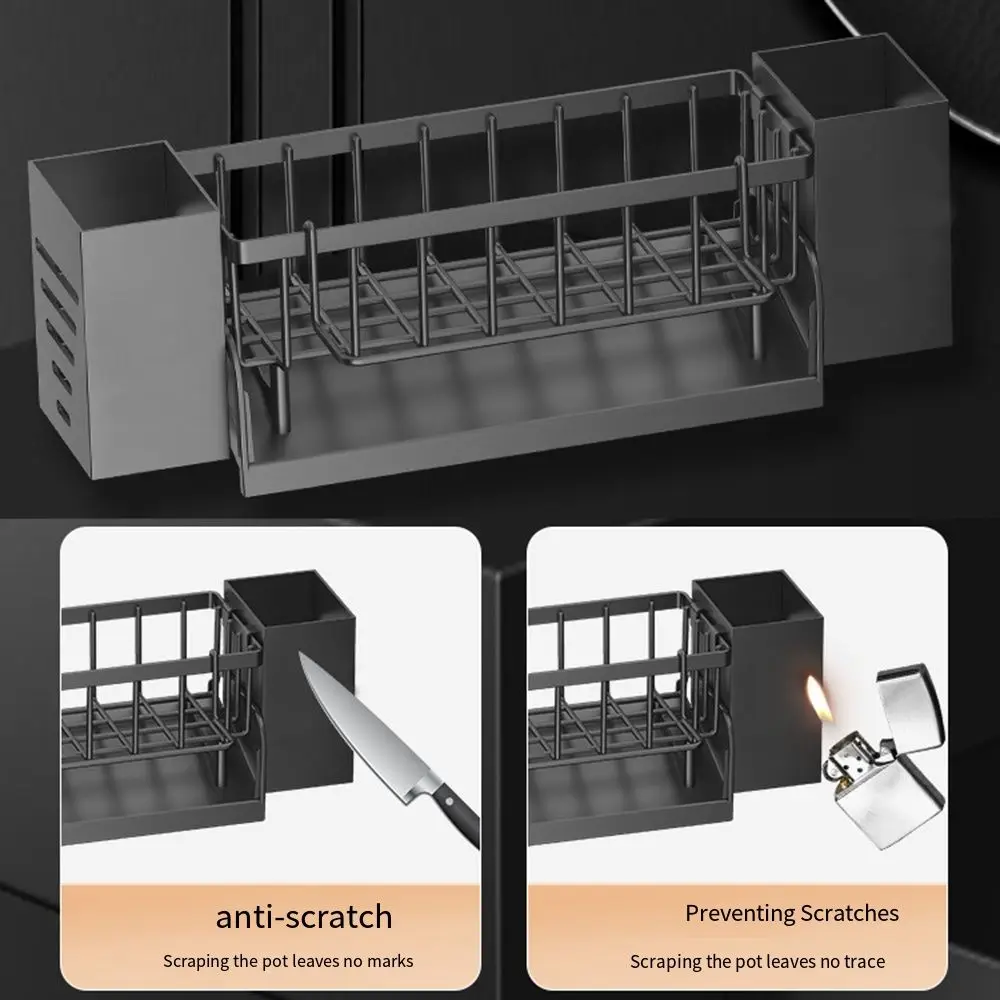 anti-scratch

Scraping the pot leaves no marks

Preventing Scratches

Scraping the pot leaves no trace