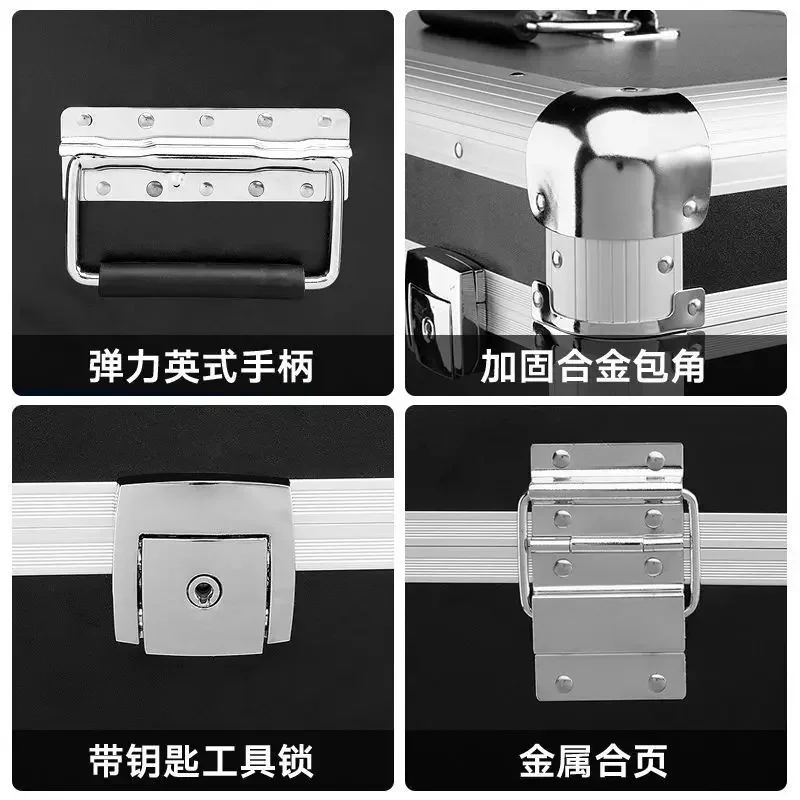 弹力英式手柄

加固合金包角

带钥匙工具锁

金属合页