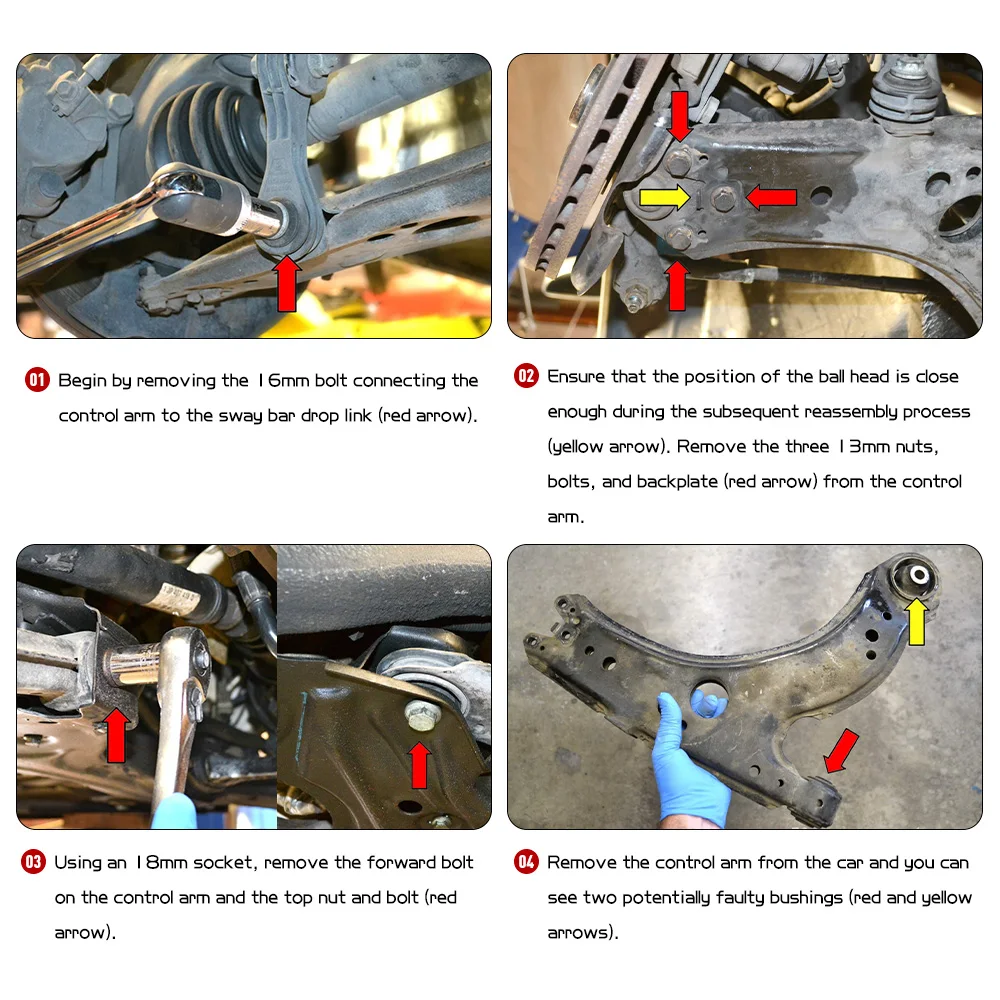 01 Begin by removing the 16mm bolt connecting the control arm to the sway bar drop link (red arrow).

02 Ensure that the position of the ball head is close enough during the subsequent reassembly process (yellow arrow). Remove the three 13mm nuts, bolts, and backplate (red arrow) from the control arm.

03 Using an 18mm socket, remove the forward bolt on the control arm and the top nut and bolt (red arrow).

04 Remove the control arm from the car and you can see two potentially faulty bushings (red and yellow arrows).