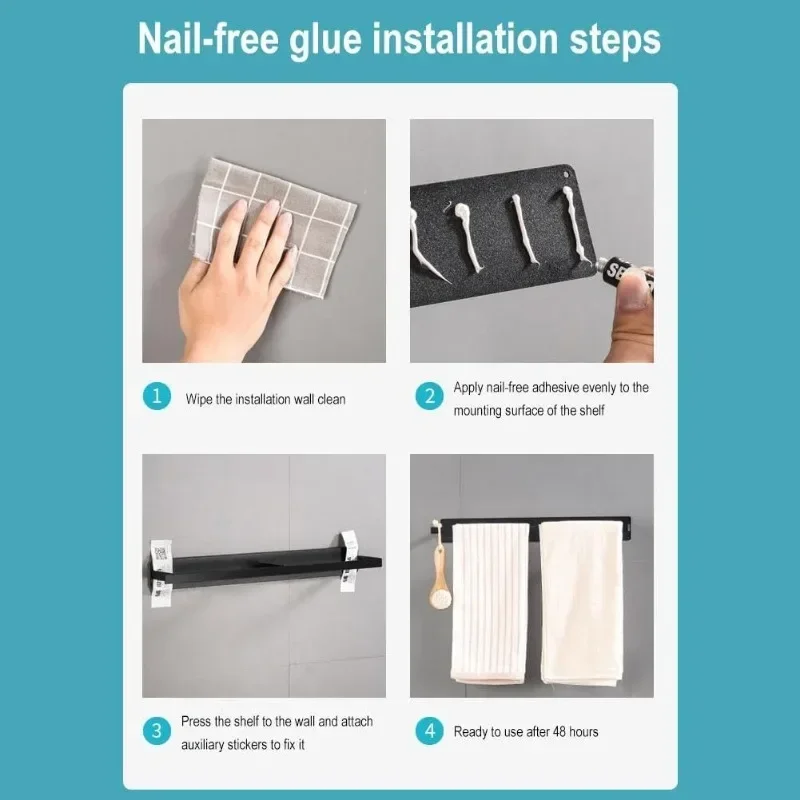 Nail-free glue installation steps

1 Wipe the installation wall clean

2 Apply nail-free adhesive evenly to the mounting surface of the shelf

3 Press the shelf to the wall and attach auxiliary stickers to fix it

4 Ready to use after 48 hours