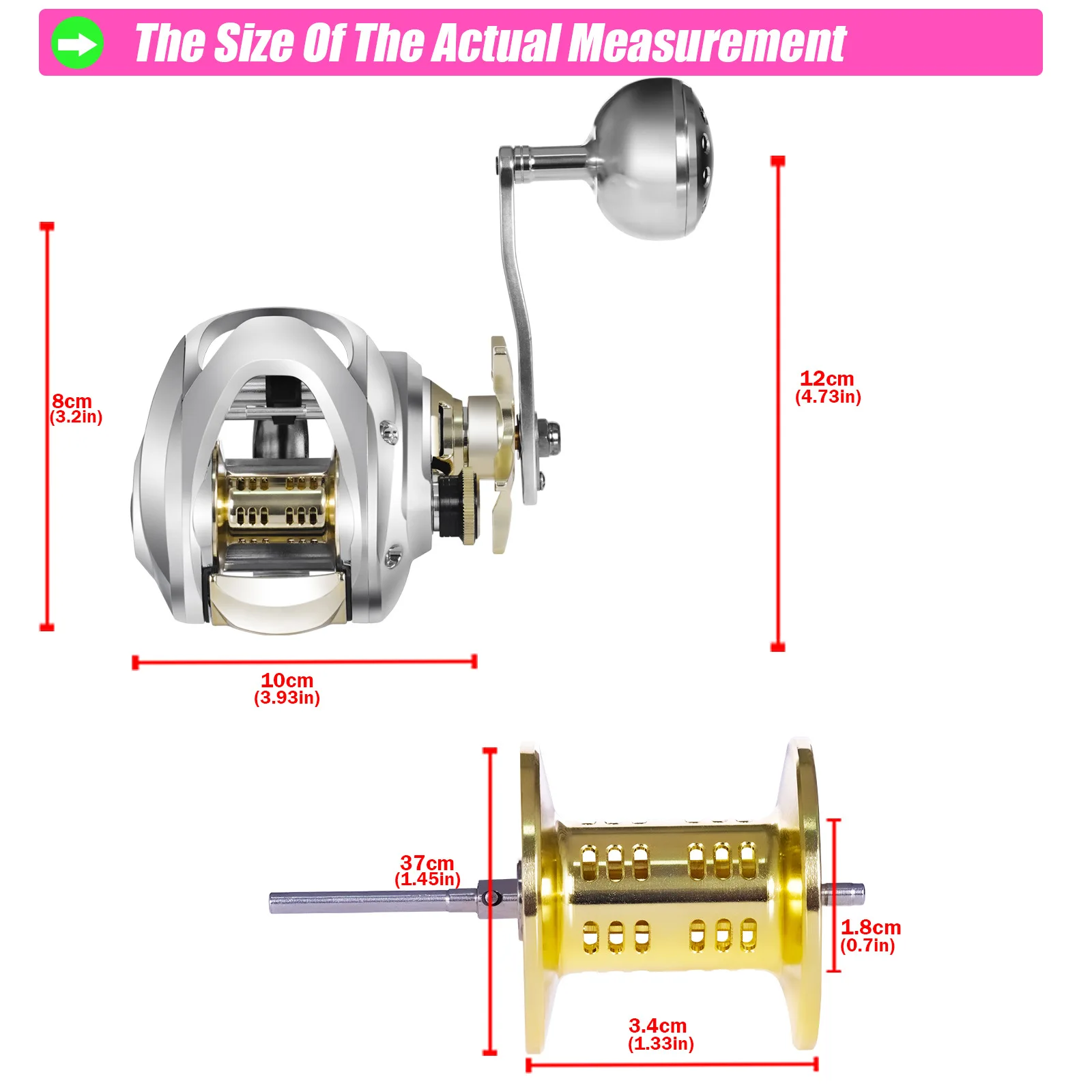 The Size Of The Actual Measurement

8cm
(3.2in)

12cm
(4.73in)

10cm
(3.93in)

37cm
(1.45in)

1.8cm
(0.7in)

3.4cm
(1.33in)