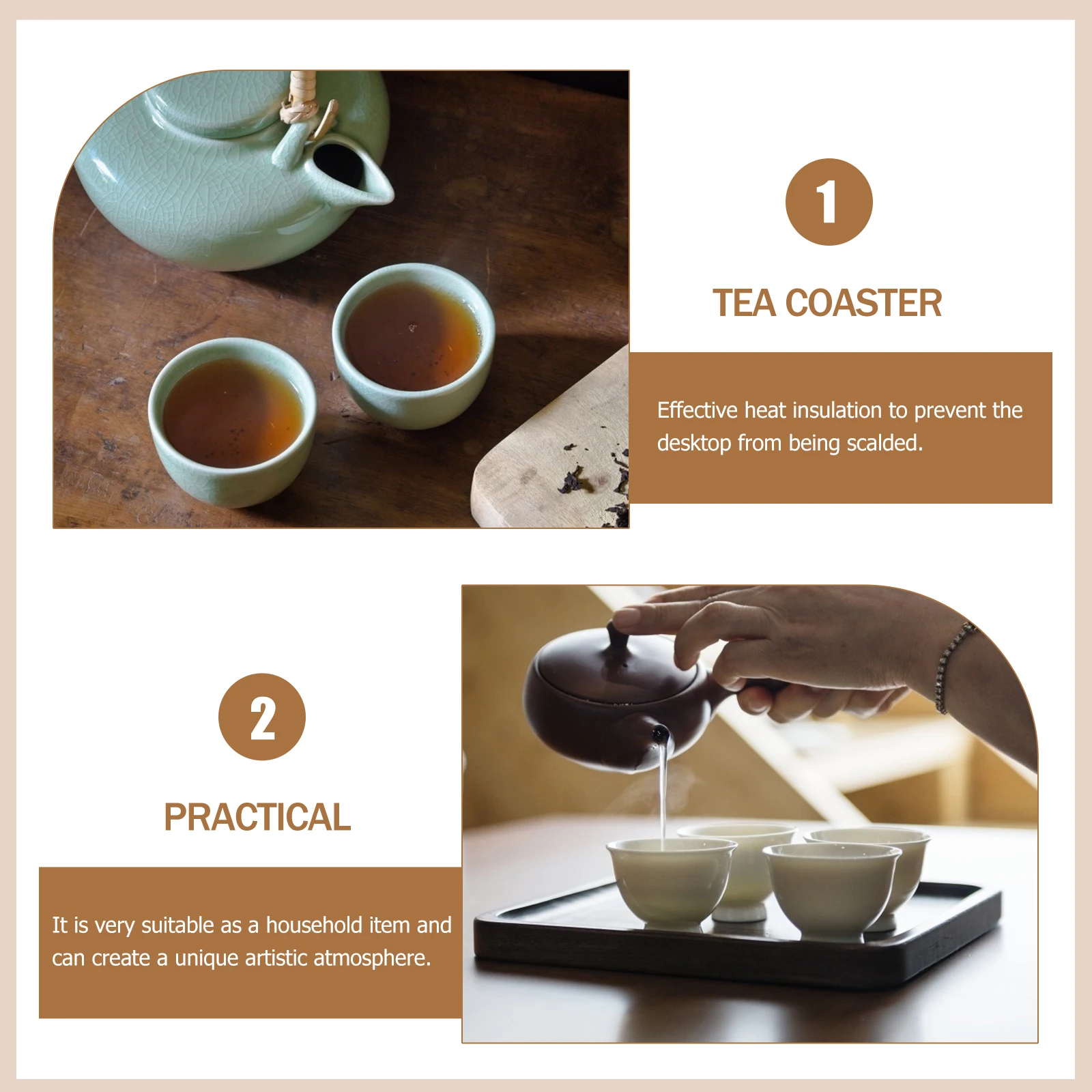 1

TEA COASTER

Effective heat insulation to prevent the desktop from being scalded.

2

PRACTICAL

It is very suitable as a household item and can create a unique artistic atmosphere.