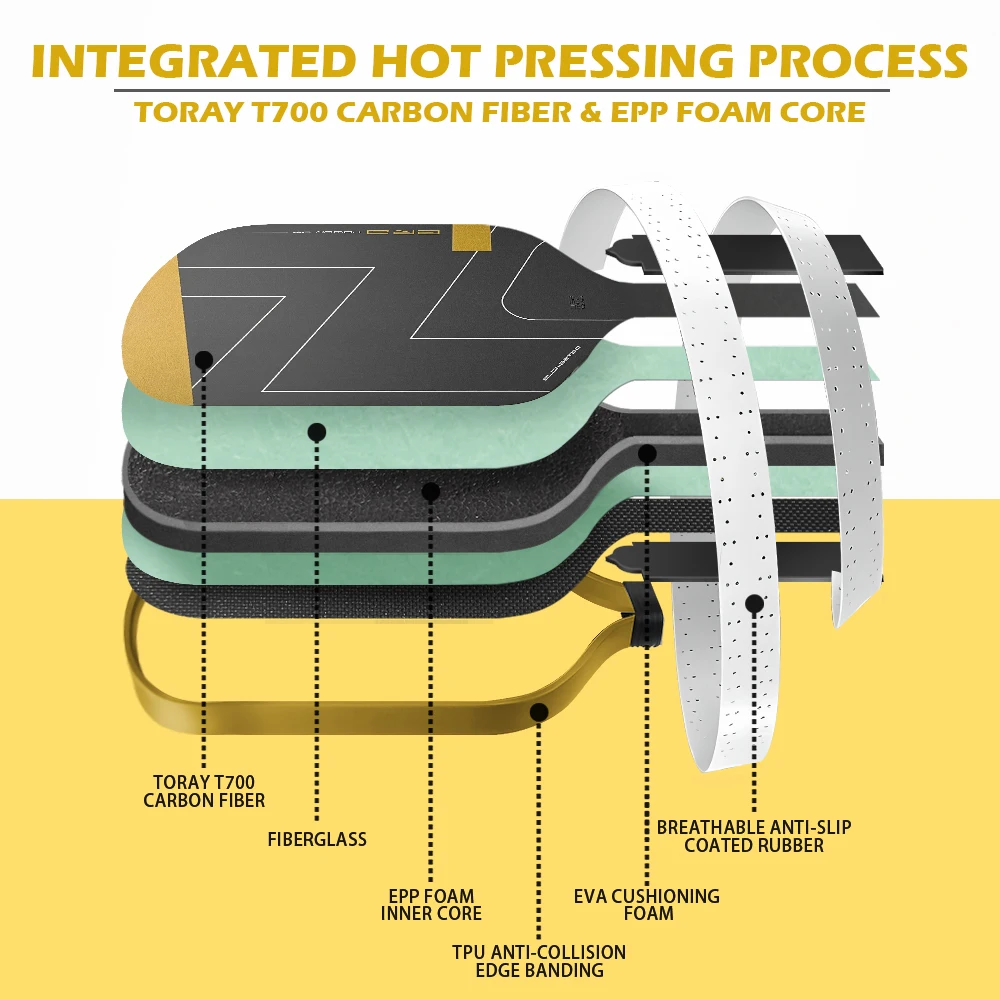 INTEGRATED HOT PRESSING PROCESS
TORAY T700 CARBON FIBER & EPP FOAM CORE

TORAY T700
CARBON FIBER

FIBERGLASS

EPP FOAM
INNER CORE

TPU ANTI-COLLISION
EDGE BANDING

EVA CUSHIONING
FOAM

BREATHABLE ANTI-SLIP
COATED RUBBER