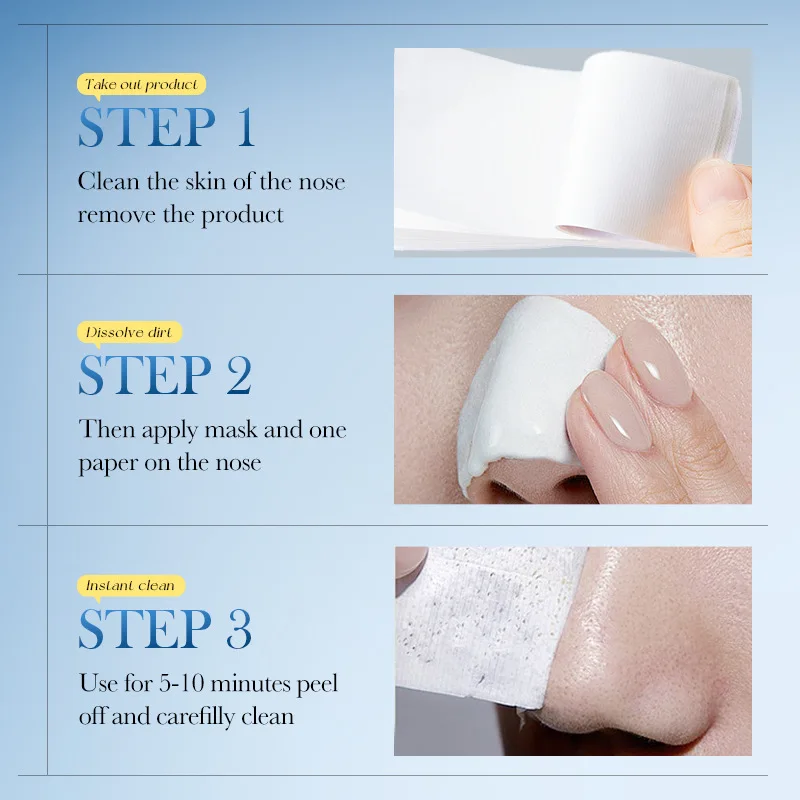 Take out product
STEP 1
Clean the skin of the nose remove the product

Dissolve dirt
STEP 2
Then apply mask and one paper on the nose

Instant clean
STEP 3
Use for 5-10 minutes peel off and carefilly clean