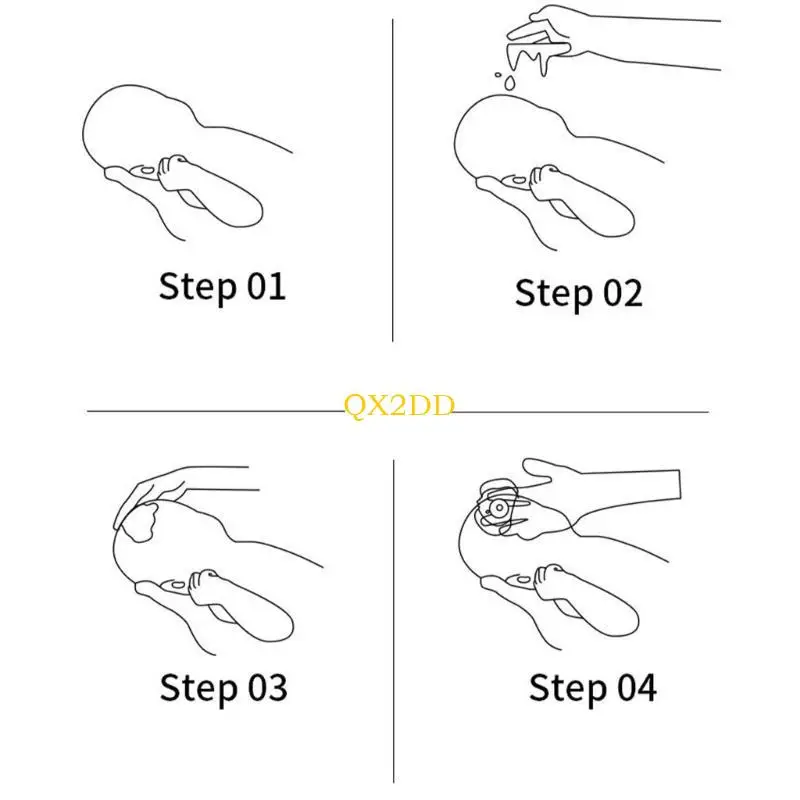 Step 01

Step 02

QX2DD

Step 03

Step 04