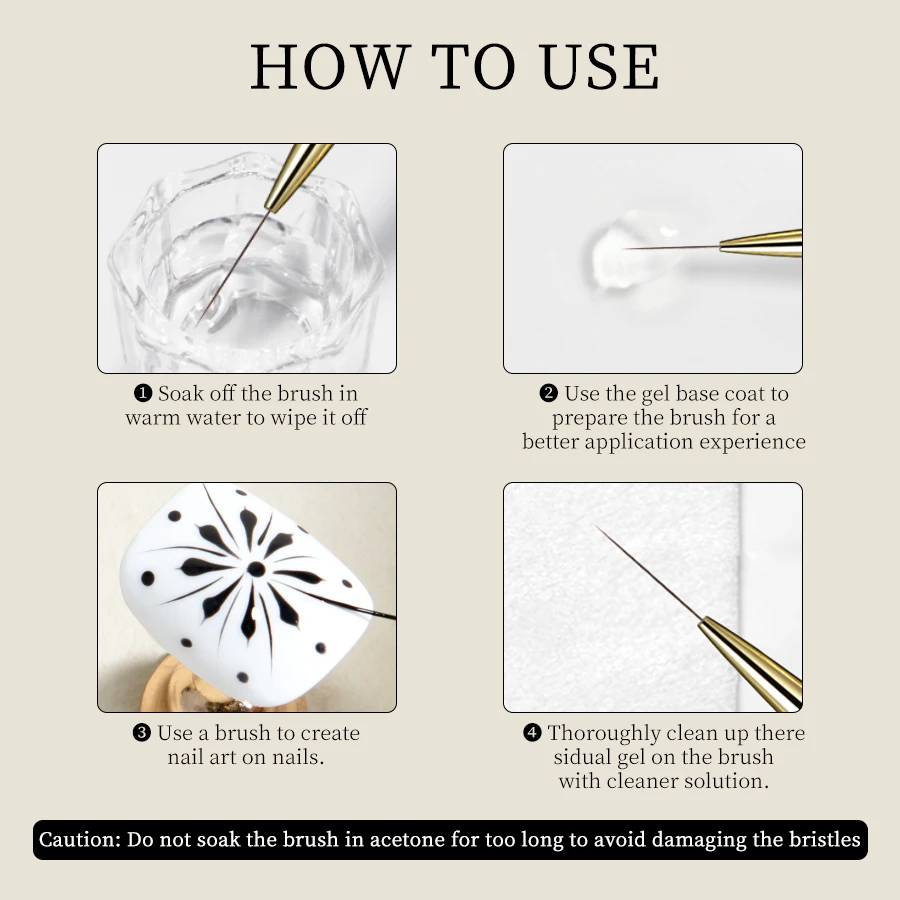 HOW TO USE

❶ Soak off the brush in warm water to wipe it off

❷ Use the gel base coat to prepare the brush for a better application experience

❸ Use a brush to create nail art on nails.

❹ Thoroughly clean up there sidual gel on the brush with cleaner solution.

Caution: Do not soak the brush in acetone for too long to avoid damaging the bristles