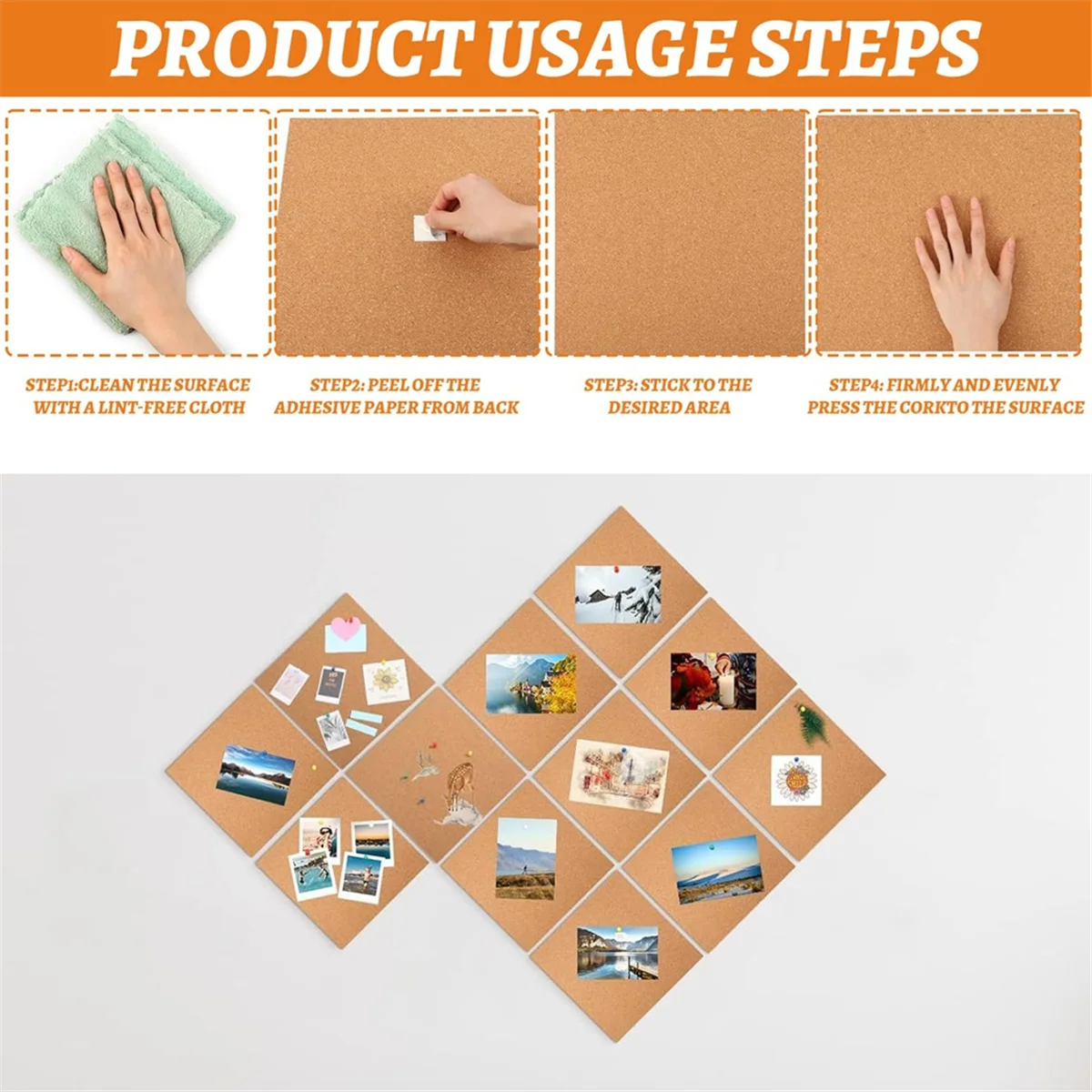 PRODUCT USAGE STEPS

STEP1:CLEAN THE SURFACE WITH A LINT-FREE CLOTH

STEP2: PEEL OFF THE ADHESIVE PAPER FROM BACK

STEP3: STICK TO THE DESIRED AREA

STEP4: FIRMLY AND EVENLY PRESS THE CORKTO THE SURFACE