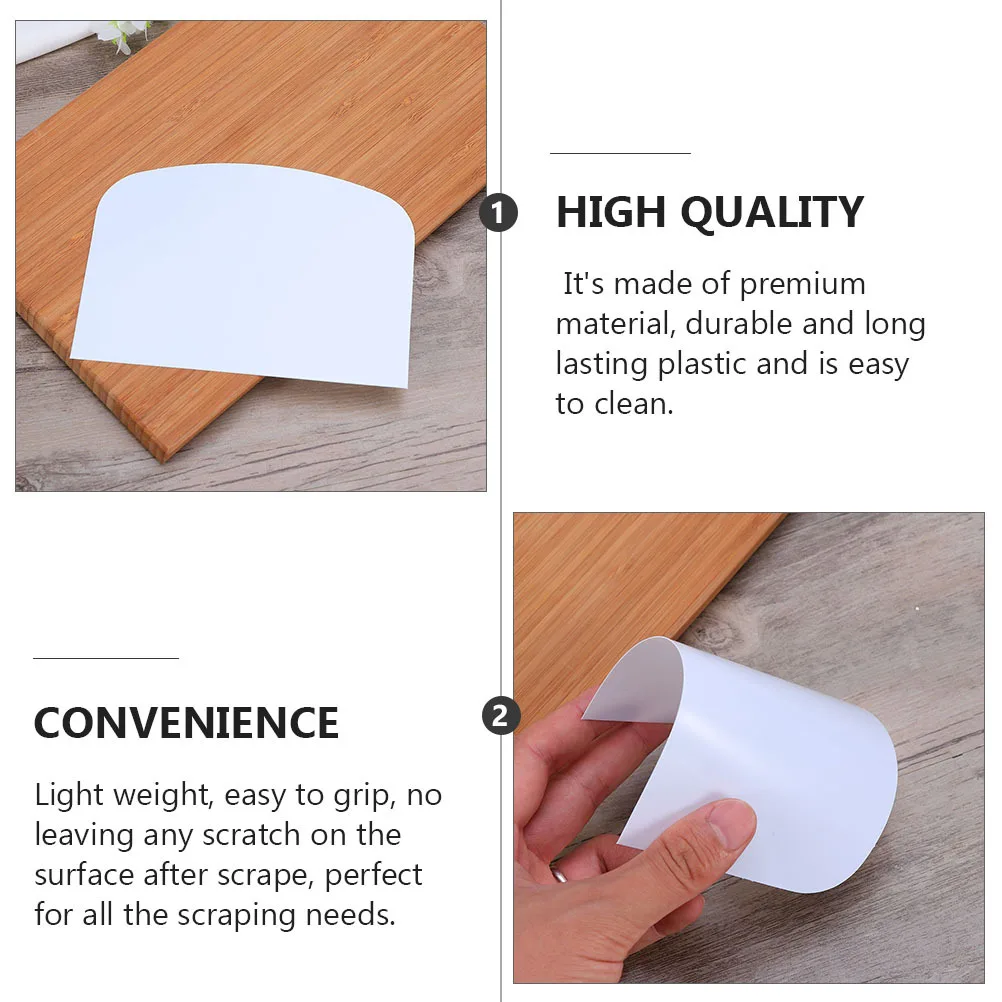 1

HIGH QUALITY

It's made of premium material, durable and long lasting plastic and is easy to clean.

2

CONVENIENCE

Light weight, easy to grip, no leaving any scratch on the surface after scrape, perfect for all the scraping needs.