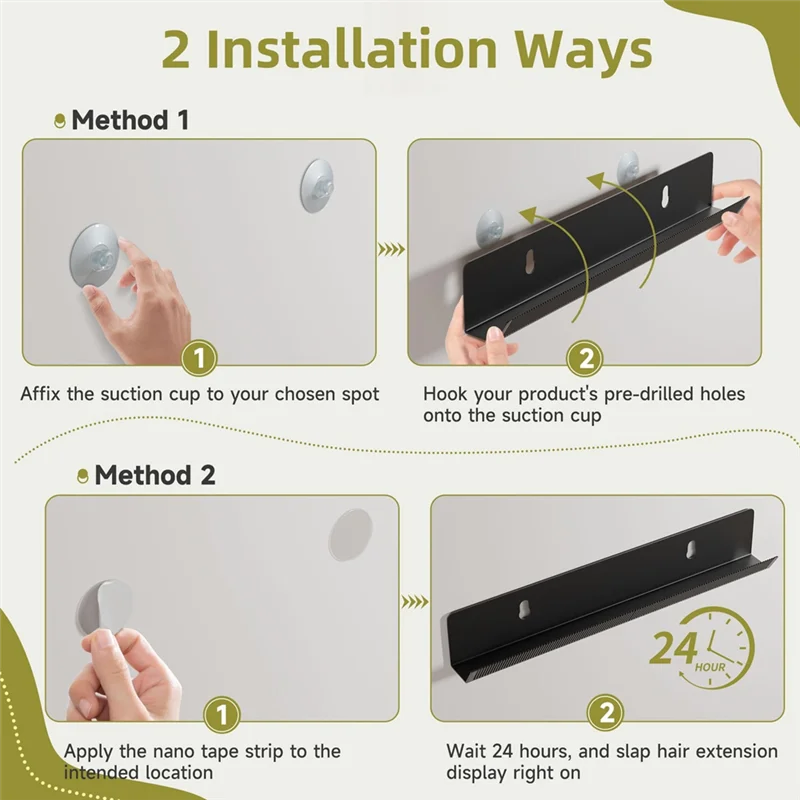 2 Installation Ways

Method 1

1

Affix the suction cup to your chosen spot

2

Hook your product's pre-drilled holes onto the suction cup

Method 2

1

Apply the nano tape strip to the intended location

24 HOUR

2

Wait 24 hours, and slap hair extension display right on