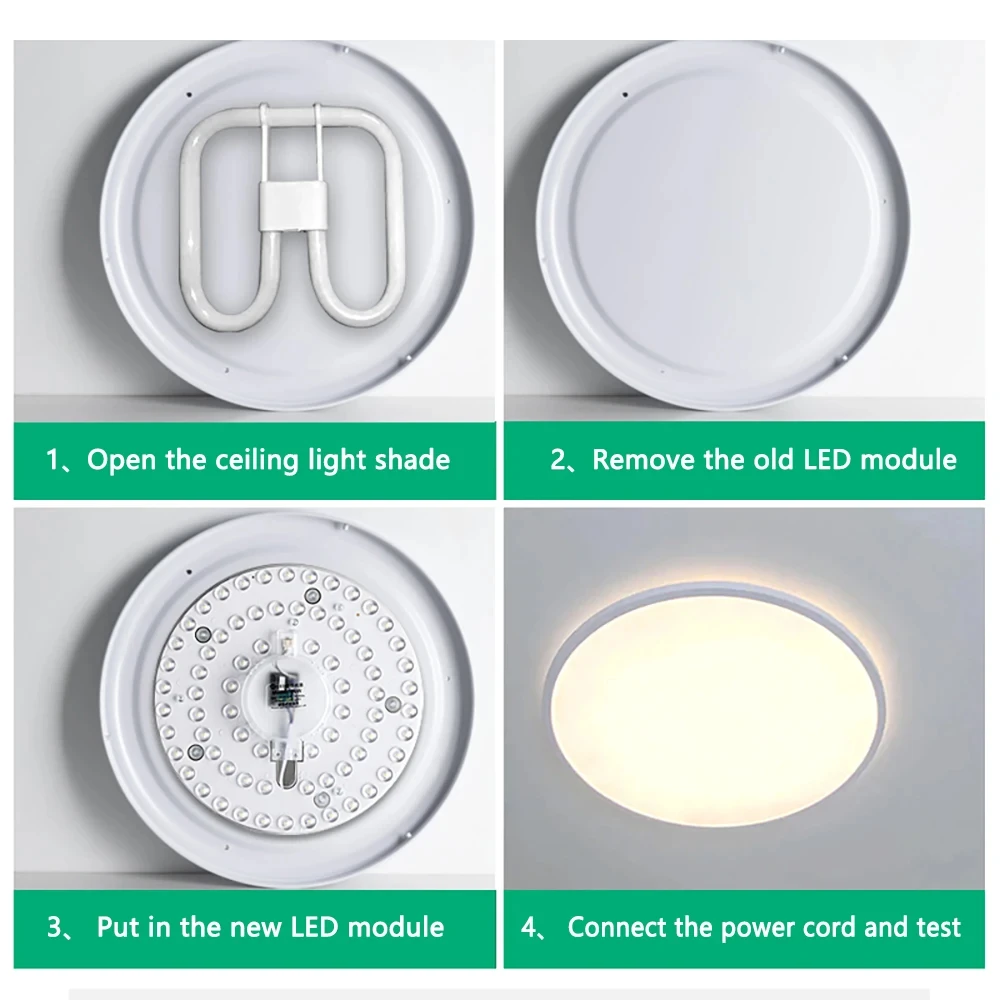 1、Open the ceiling light shade

2、Remove the old LED module

3、 Put in the new LED module

4、 Connect the power cord and test