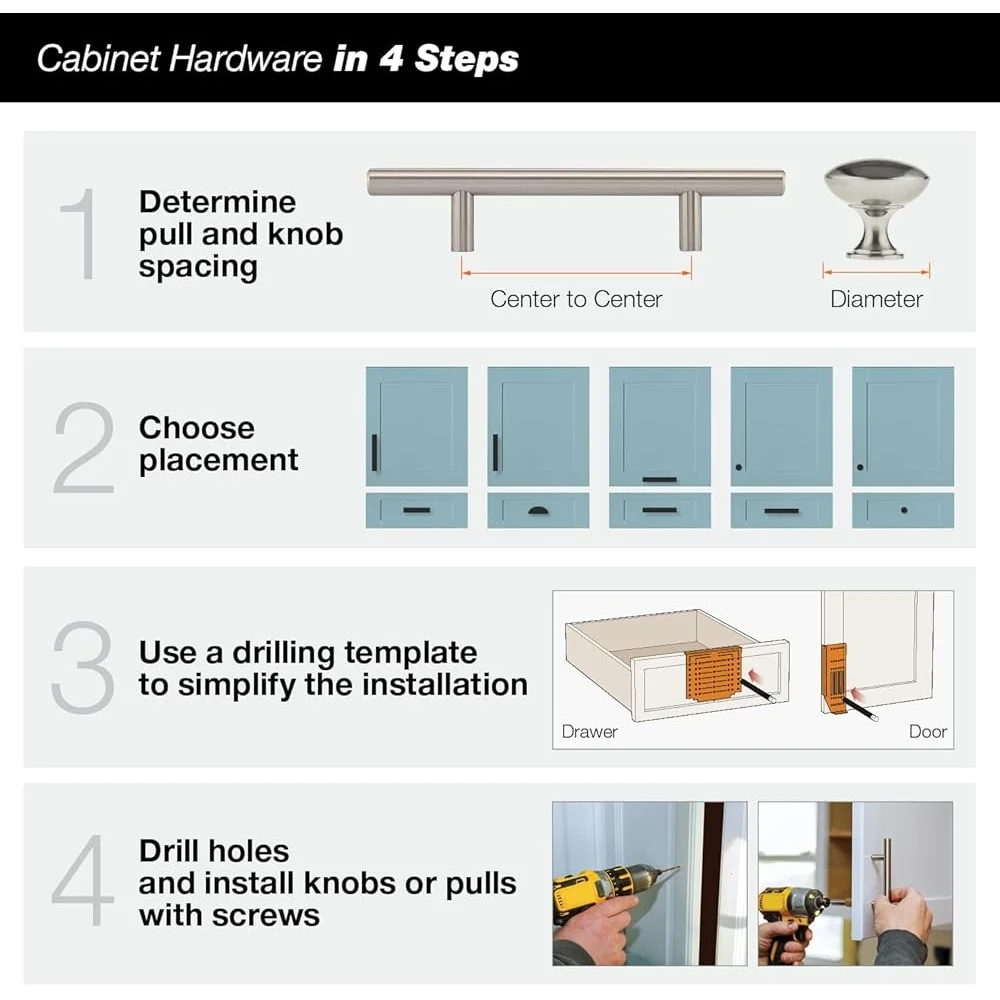 Cabinet Hardware in 4 Steps

1 Determine pull and knob spacing

Center to Center

Diameter

2 Choose placement

3 Use a drilling template to simplify the installation

Drawer

Door

4 Drill holes and install knobs or pulls with screws