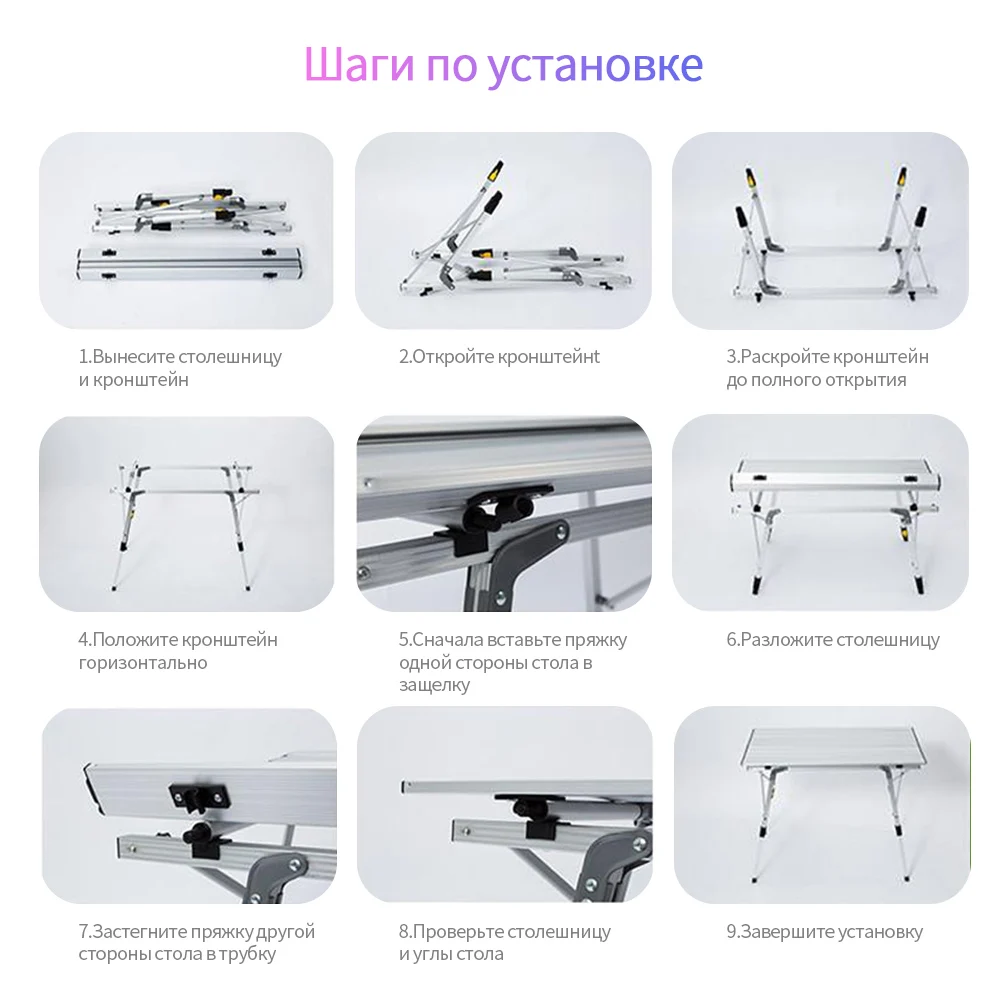 Шаги по установке

1.Вынесите столешницу и кронштейн

2.Откройте кронштейнt

3.Раскройте кронштейн до полного открытия

4.Положите кронштейн горизонтально

5.Сначала вставьте пряжку одной стороны стола в защелку

6.Разложите столешницу

7.Застегните пряжку другой стороны стола в трубку

8.Проверьте столешницу и углы стола

9.Завершите установку