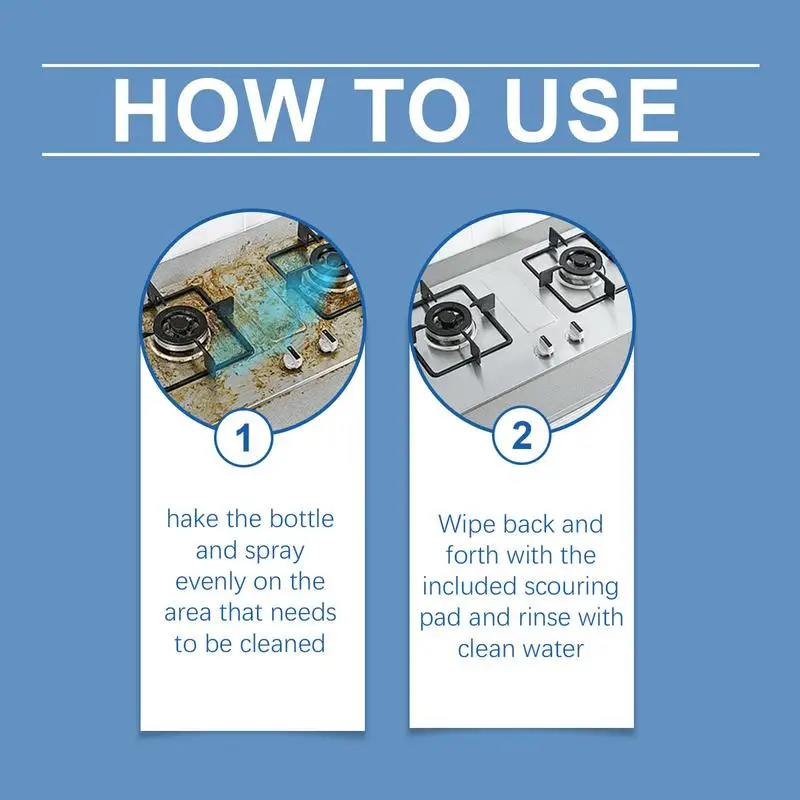 HOW TO USE

1

hake the bottle and spray evenly on the area that needs to be cleaned

2

Wipe back and forth with the included scouring pad and rinse with clean water