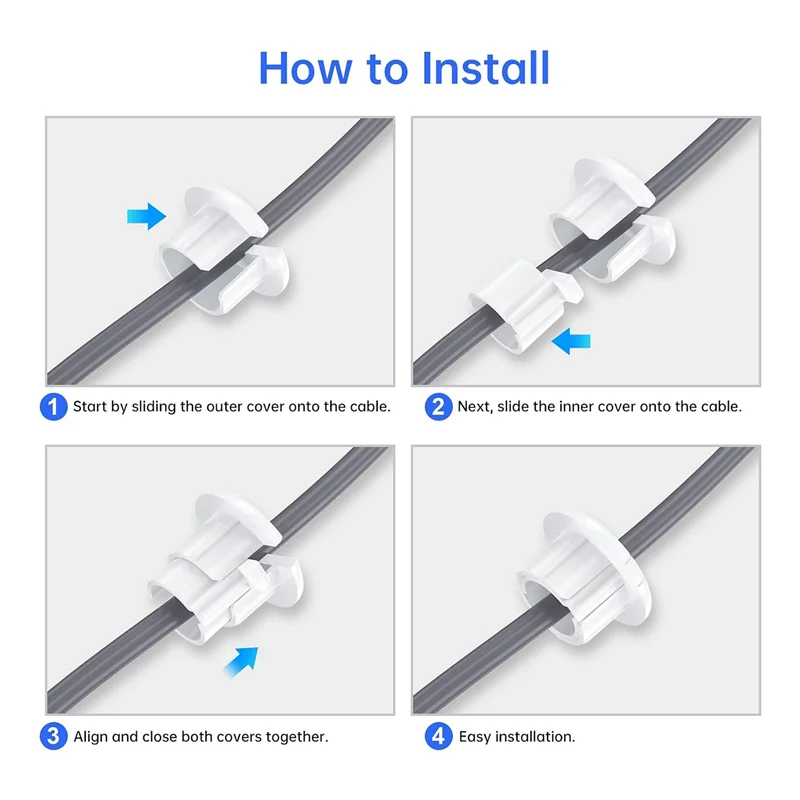 How to Install

1 Start by sliding the outer cover onto the cable.

2 Next, slide the inner cover onto the cable.

3 Align and close both covers together.

4 Easy installation.