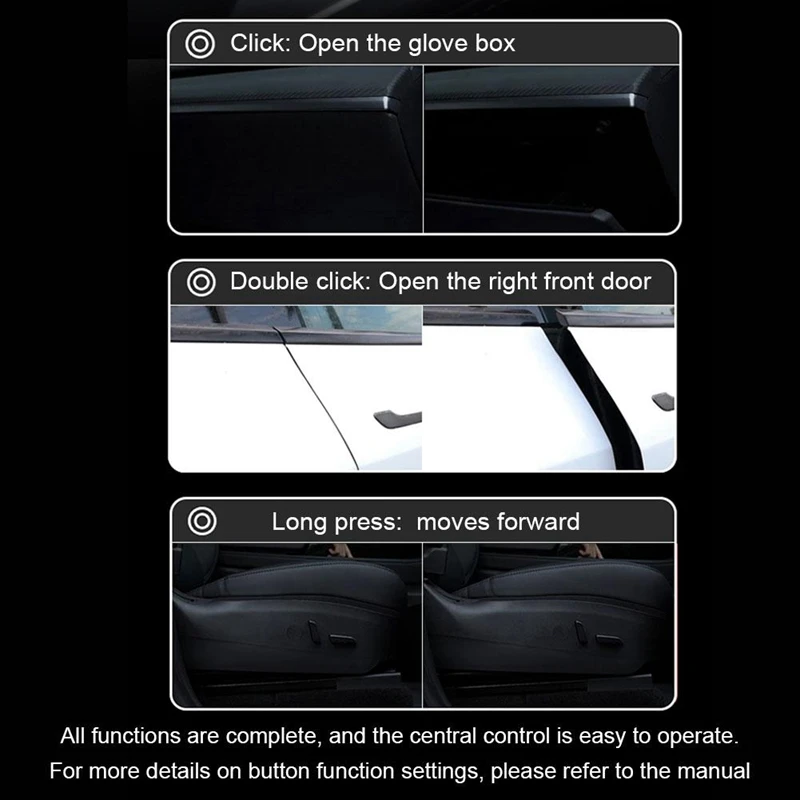 Click: Open the glove box

Double click: Open the right front door

Long press: moves forward

All functions are complete, and the central control is easy to operate.
For more details on button function settings, please refer to the manual