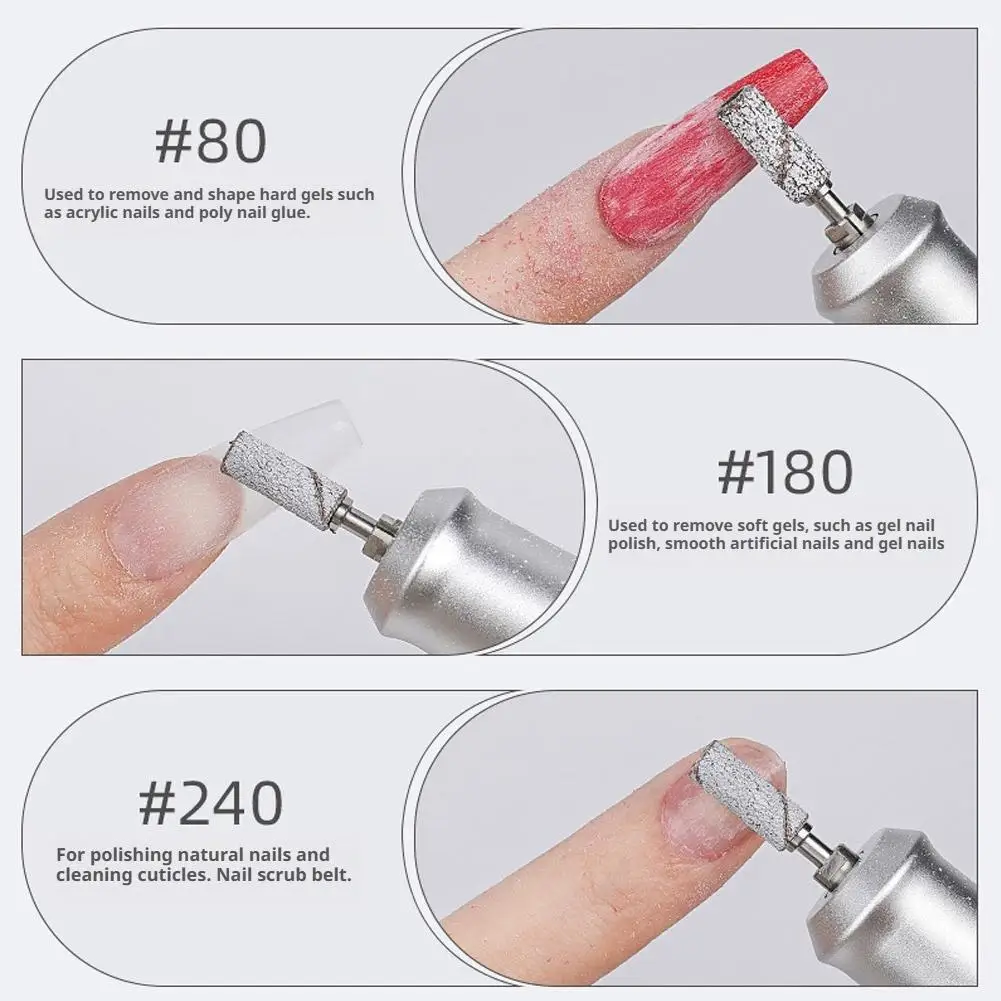 #80

Used to remove and shape hard gels such as acrylic nails and poly nail glue.

#180

Used to remove soft gels, such as gel nail polish, smooth artificial nails and gel nails

#240

For polishing natural nails and cleaning cuticles. Nail scrub belt.