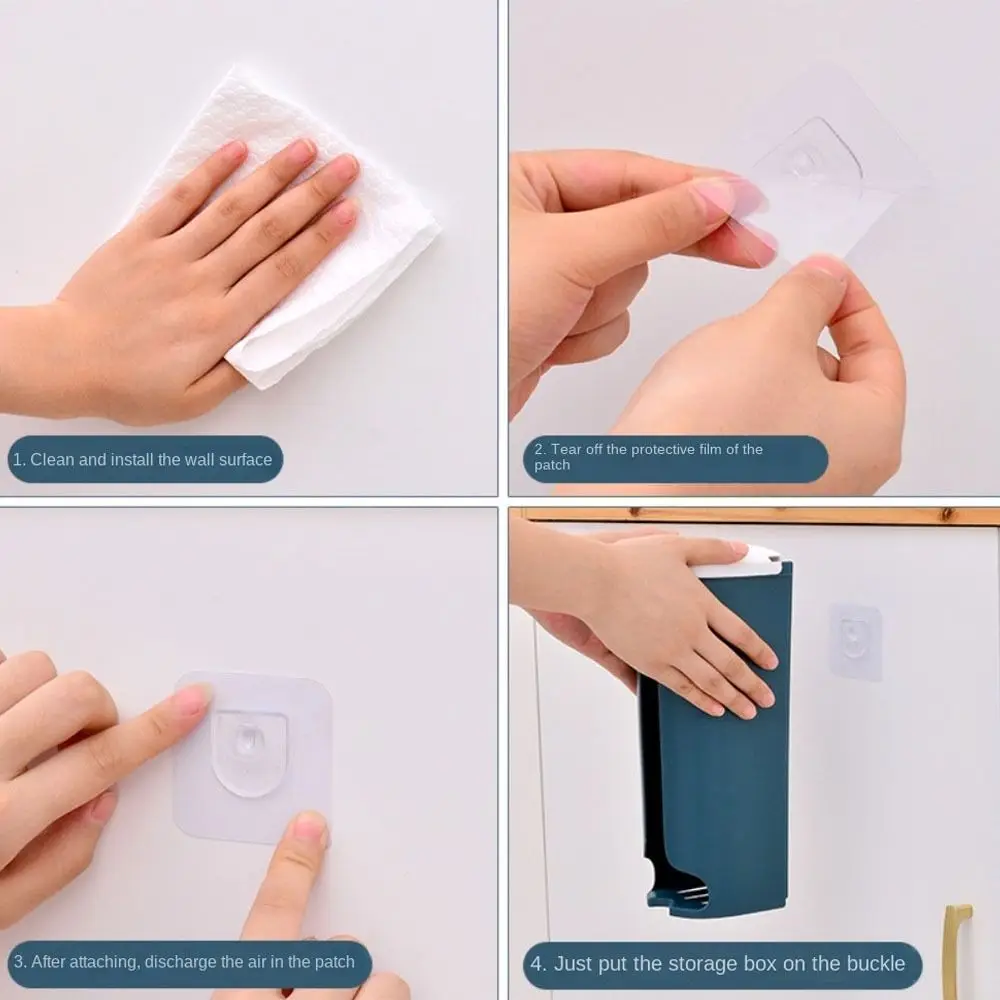 1. Clean and install the wall surface

2. Tear off the protective film of the patch

3. After attaching, discharge the air in the patch

4. Just put the storage box on the buckle