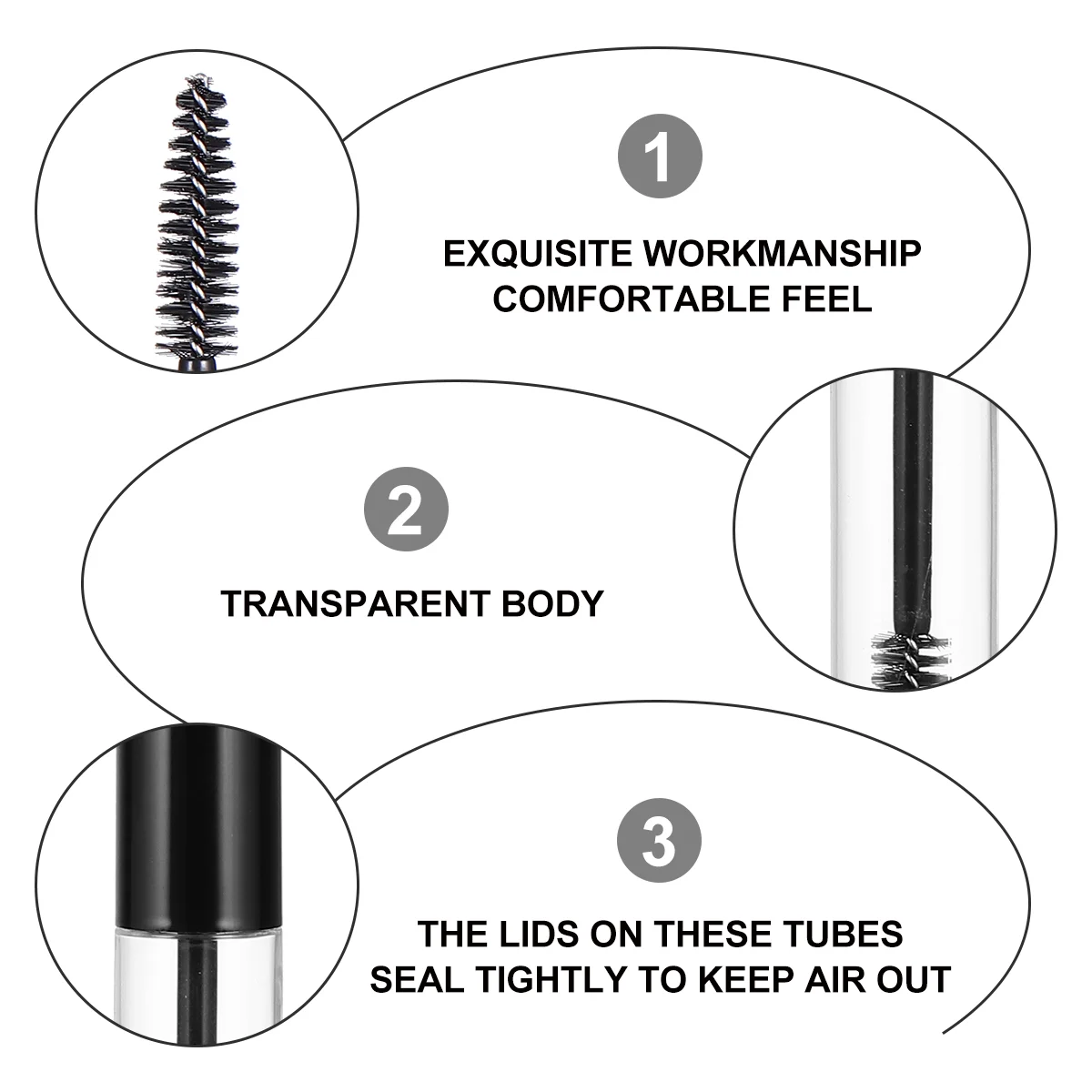 1

EXQUISITE WORKMANSHIP
COMFORTABLE FEEL

2

TRANSPARENT BODY

3

THE LIDS ON THESE TUBES
SEAL TIGHTLY TO KEEP AIR OUT