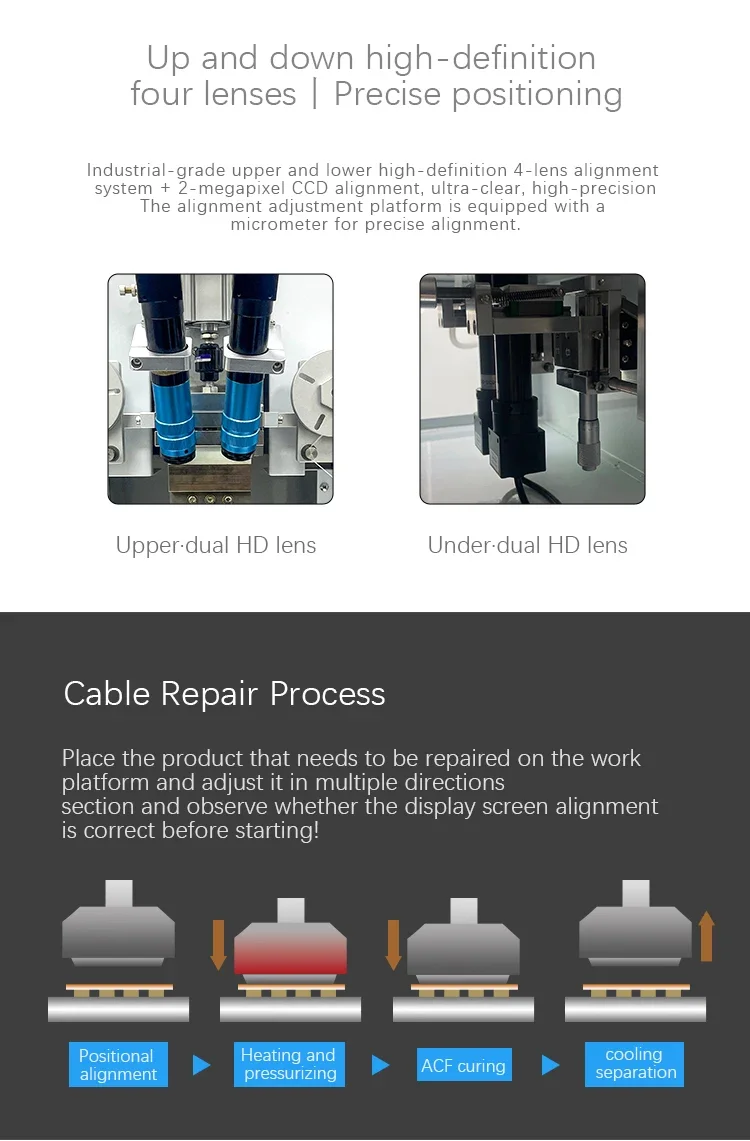 Up and down high-definition four lenses | Precise positioning

Industrial-grade upper and lower high-definition 4-lens alignment system + 2-megapixel CCD alignment, ultra-clear, high-precision The alignment adjustment platform is equipped with a micrometer for precise alignment.

Upper·dual HD lens

Under·dual HD lens

Cable Repair Process

Place the product that needs to be repaired on the work platform and adjust it in multiple directions
section and observe whether the display screen alignment is correct before starting!

Positional alignment

Heating and pressurizing

ACF curing

cooling separation